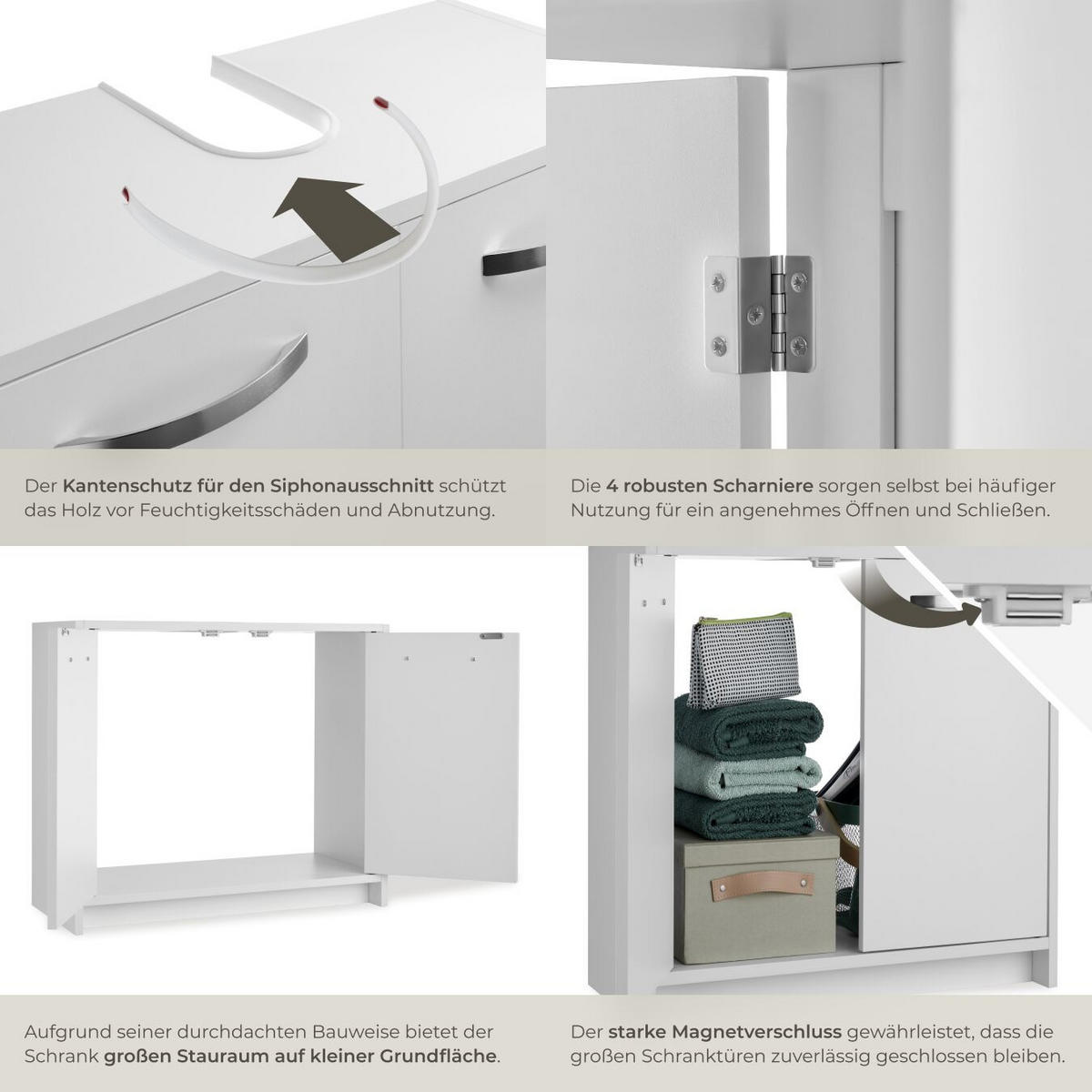 Der Kantenschutz für den Siphonausschnitt schützt das Holz vor Feuchtigkeitsschäden und Abnutzung.

Die 4 robusten Scharniere sorgen selbst bei häufiger Nutzung für ein angenehmes Öffnen und Schließen.

Aufgrund seiner durchdachten Bauweise bietet der Schrank großen Stauraum auf kleiner Grundfläche.

Der starke Magnetverschluss gewährleistet, dass die großen Schranktüren zuverlässig geschlossen bleiben.