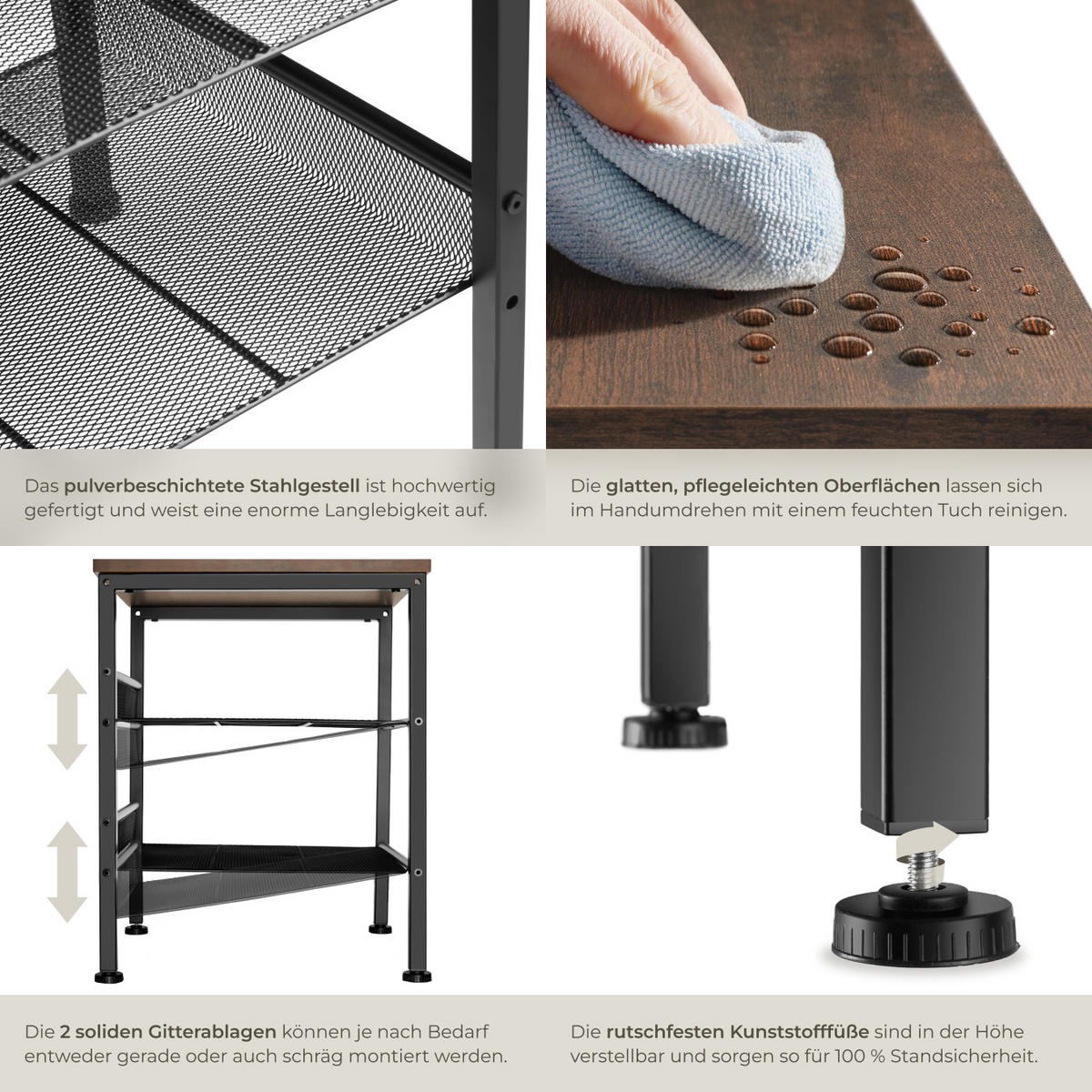 Das pulverbeschichtete Stahlgestell ist hochwertig gefertigt und weist eine enorme Langlebigkeit auf.

Die glatten, pflegeleichten Oberflächen lassen sich im Handumdrehen mit einem feuchten Tuch reinigen.

Die 2 soliden Gitterablagen können je nach Bedarf entweder gerade oder auch schräg montiert werden.

Die rutschfesten Kunststofffüße sind in der Höhe verstellbar und sorgen so für 100 % Standsicherheit.