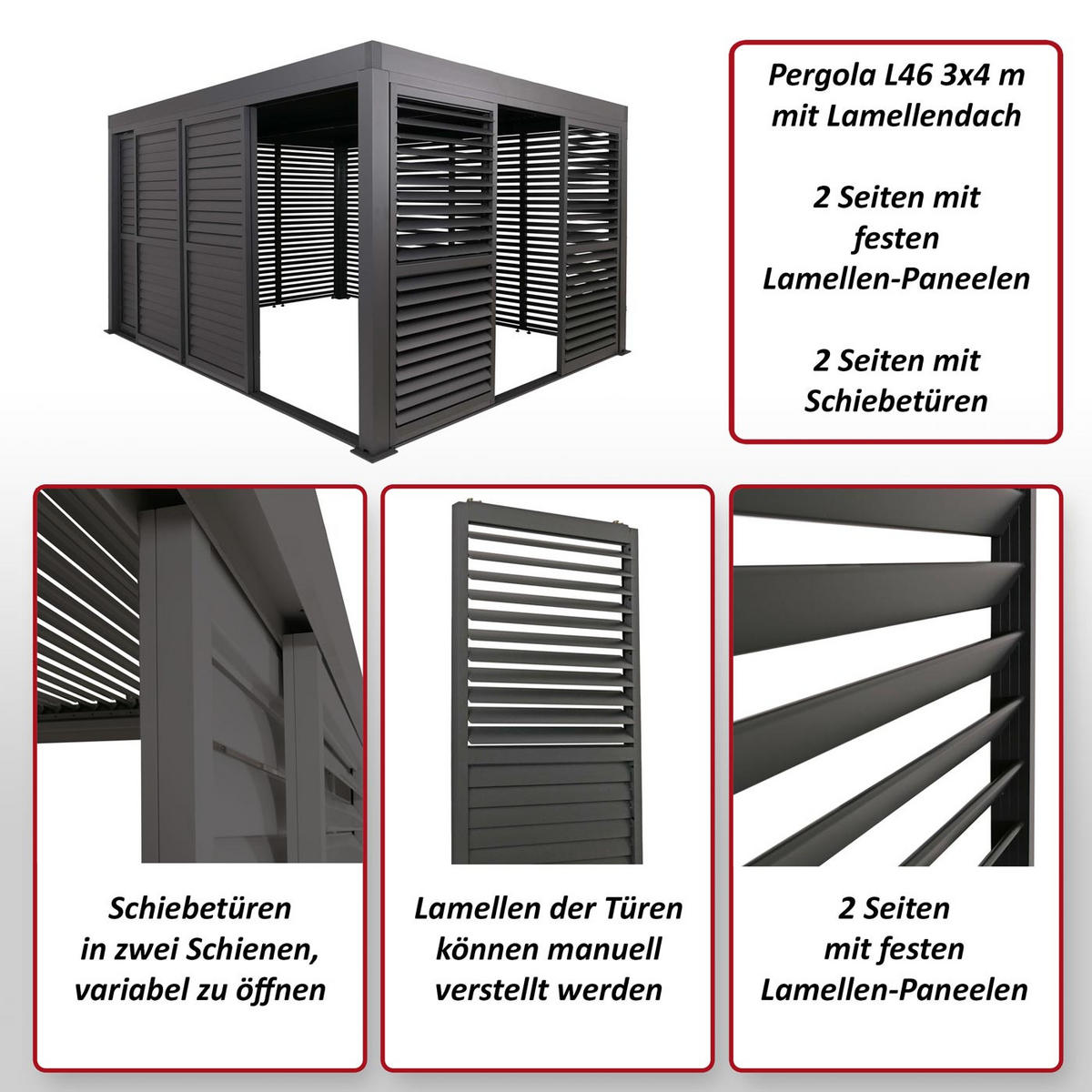 Pergola L46 3x4 m mit Lamellendach

2 Seiten mit festen Lamellen-Paneelen

2 Seiten mit Schiebetüren

Schiebetüren in zwei Schienen, variabel zu öffnen

Lamellen der Türen können manuell verstellt werden

2 Seiten mit festen Lamellen-Paneelen