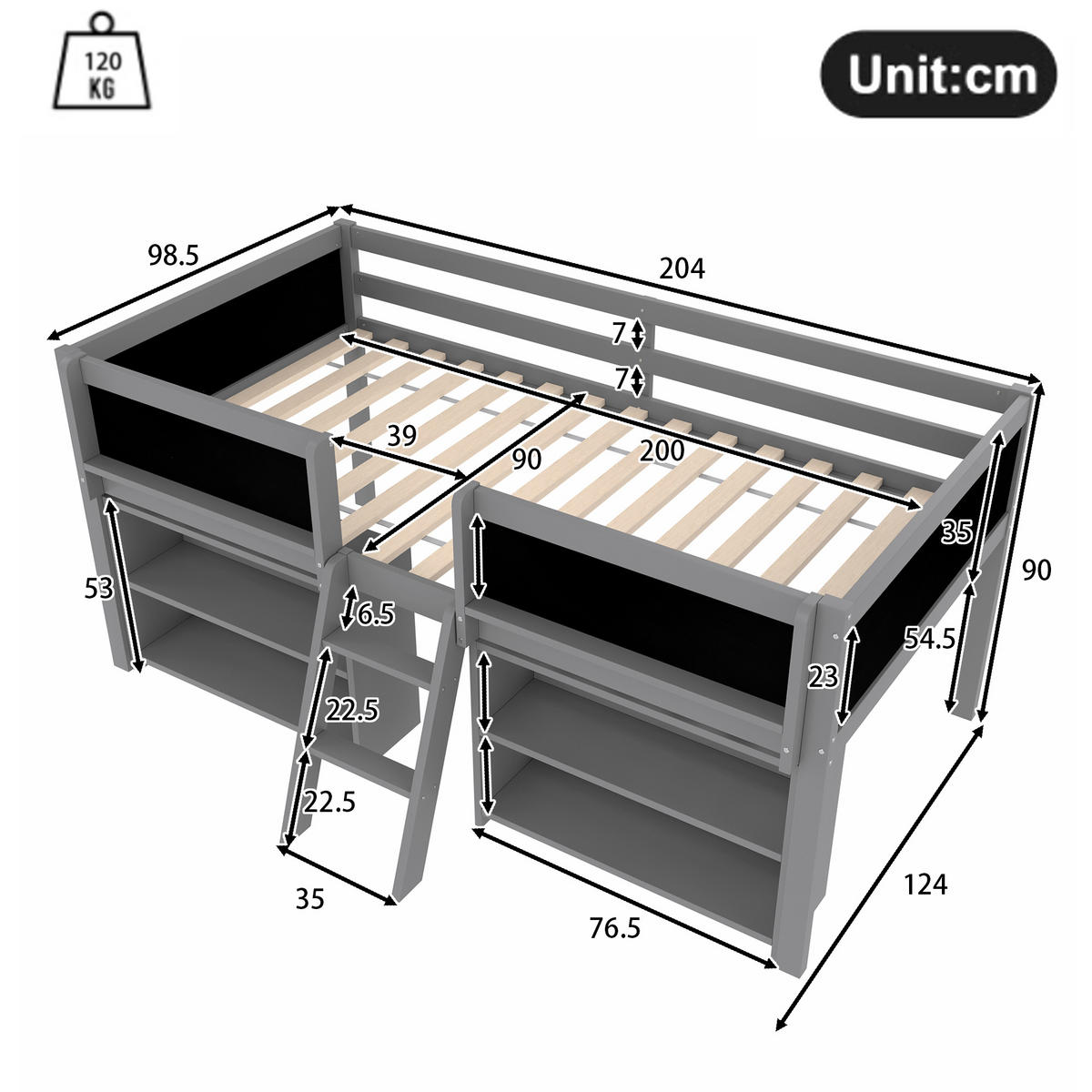 120 KG

Unit:cm

98.5

204

7

7

39

90

200

35

90

53

6.5

54.5

23

22.5

22.5

35

76.5

124