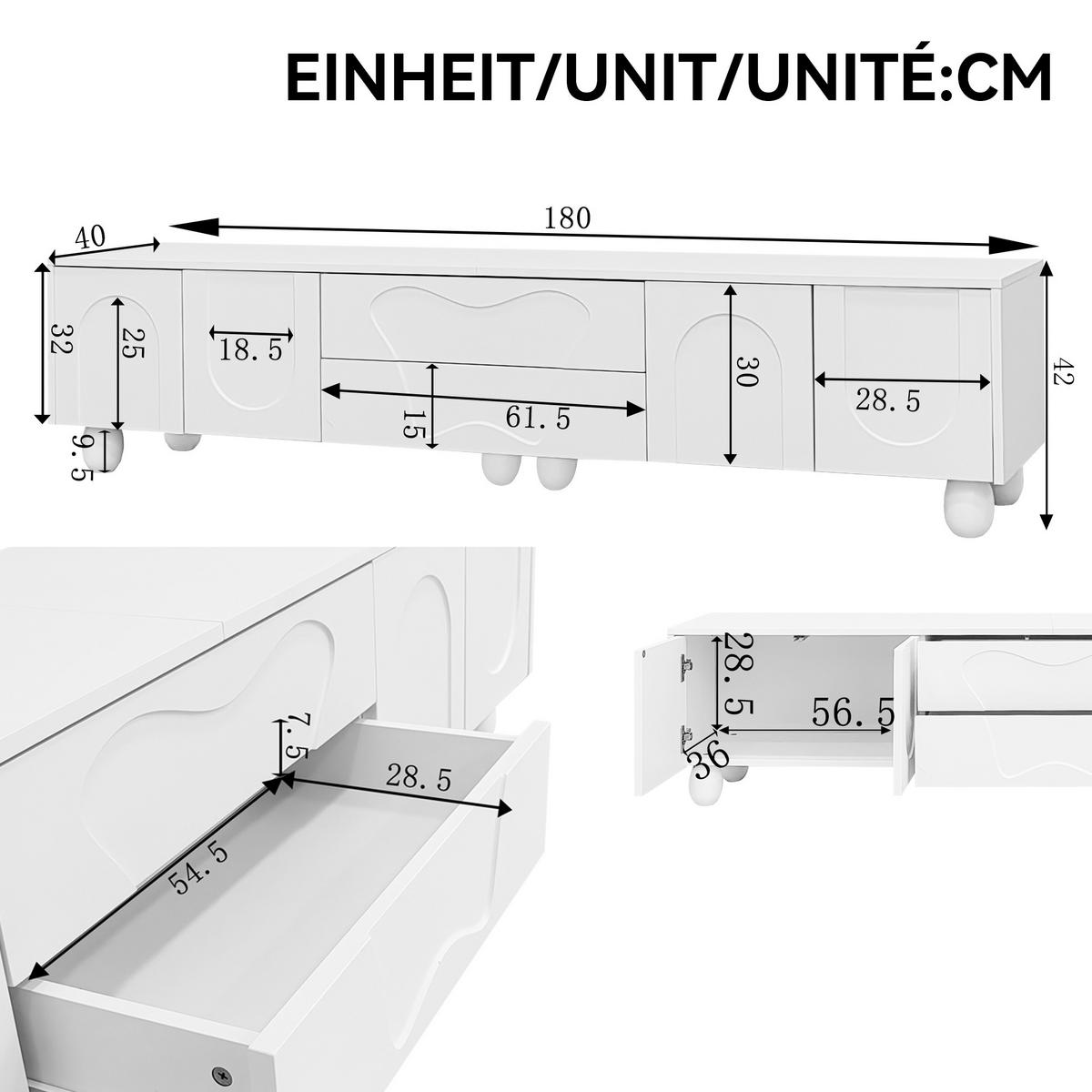 EINHEIT/UNIT/UNITÉ:CM

40
180
32
25
18.5
15
61.5
30
28.5
42
9.5

7.5
28.5
54.5

28.5
56.5
36