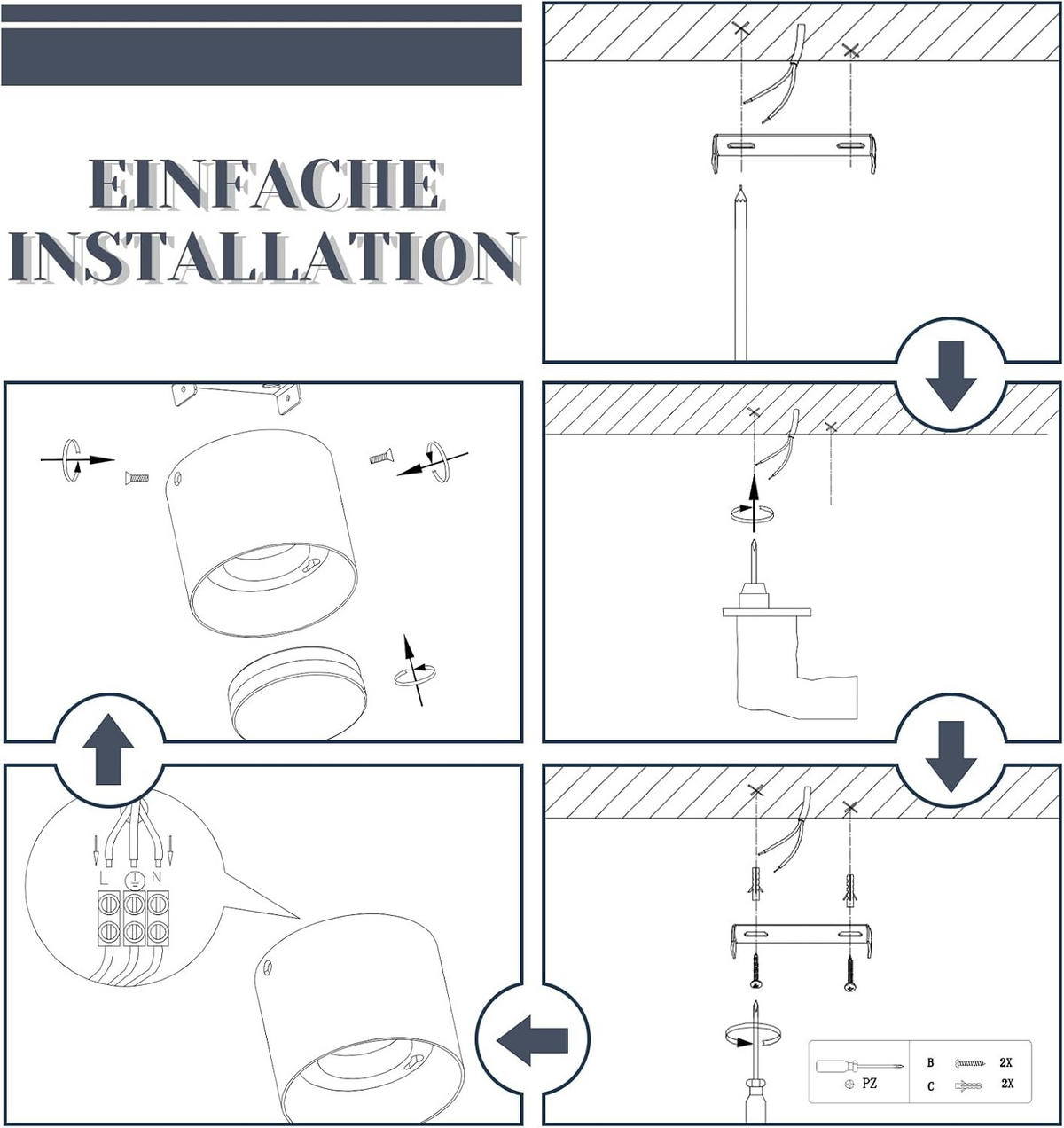 EINFACHE INSTALLATION

L N

PZ

B 2X
C 2X