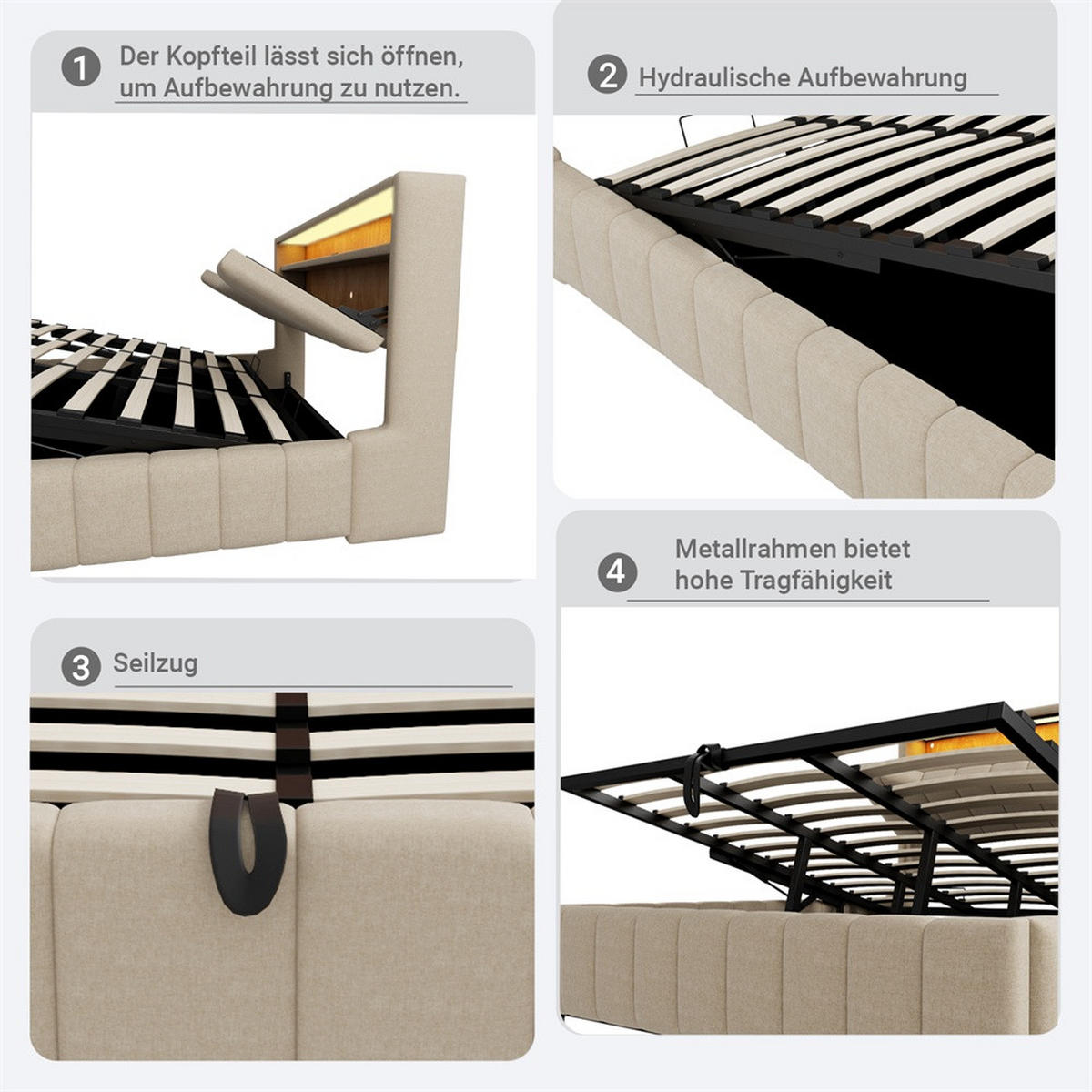 1 Der Kopfteil lässt sich öffnen, um Aufbewahrung zu nutzen.

2 Hydraulische Aufbewahrung

3 Seilzug

4 Metallrahmen bietet hohe Tragfähigkeit