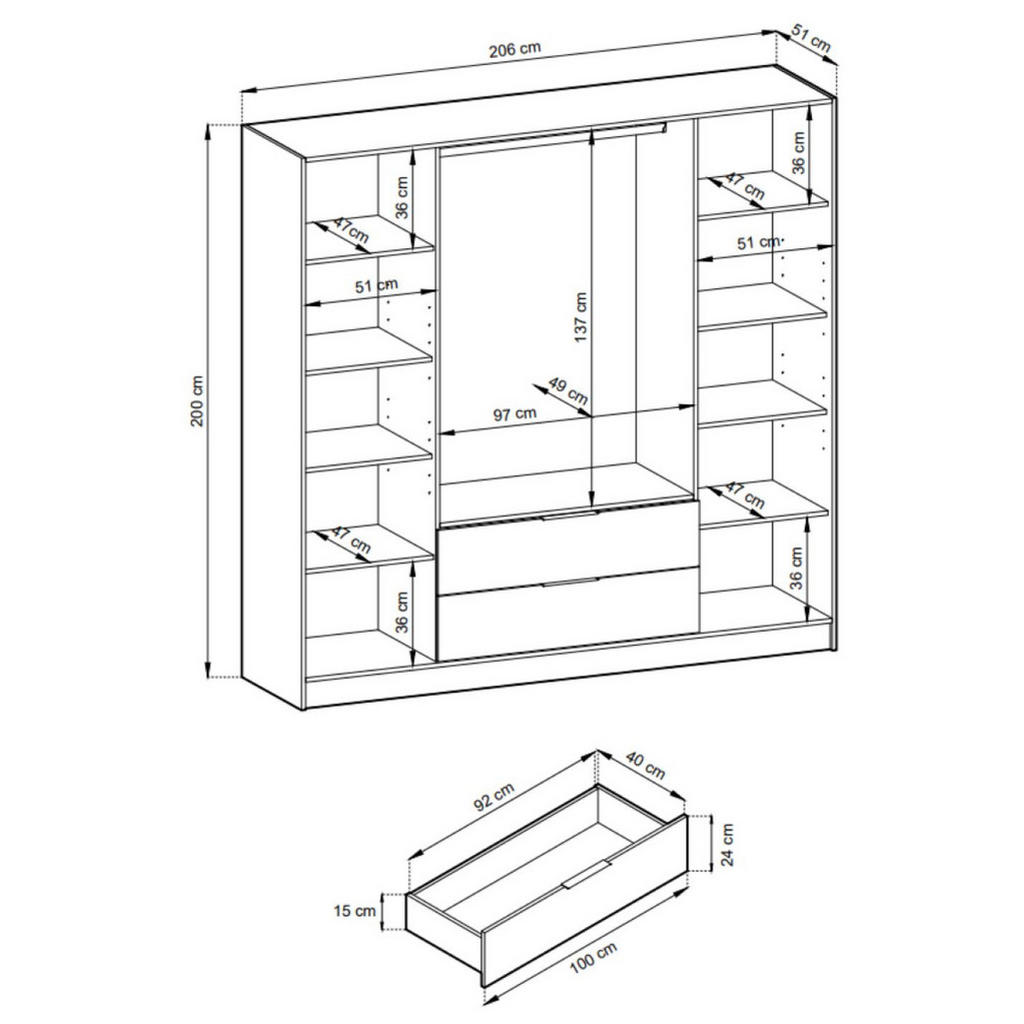 206 cm
51 cm
200 cm
36 cm
47 cm
51 cm
47 cm
36 cm
137 cm
49 cm
97 cm
36 cm
47 cm
51 cm
47 cm
36 cm
92 cm
40 cm
24 cm
15 cm
100 cm