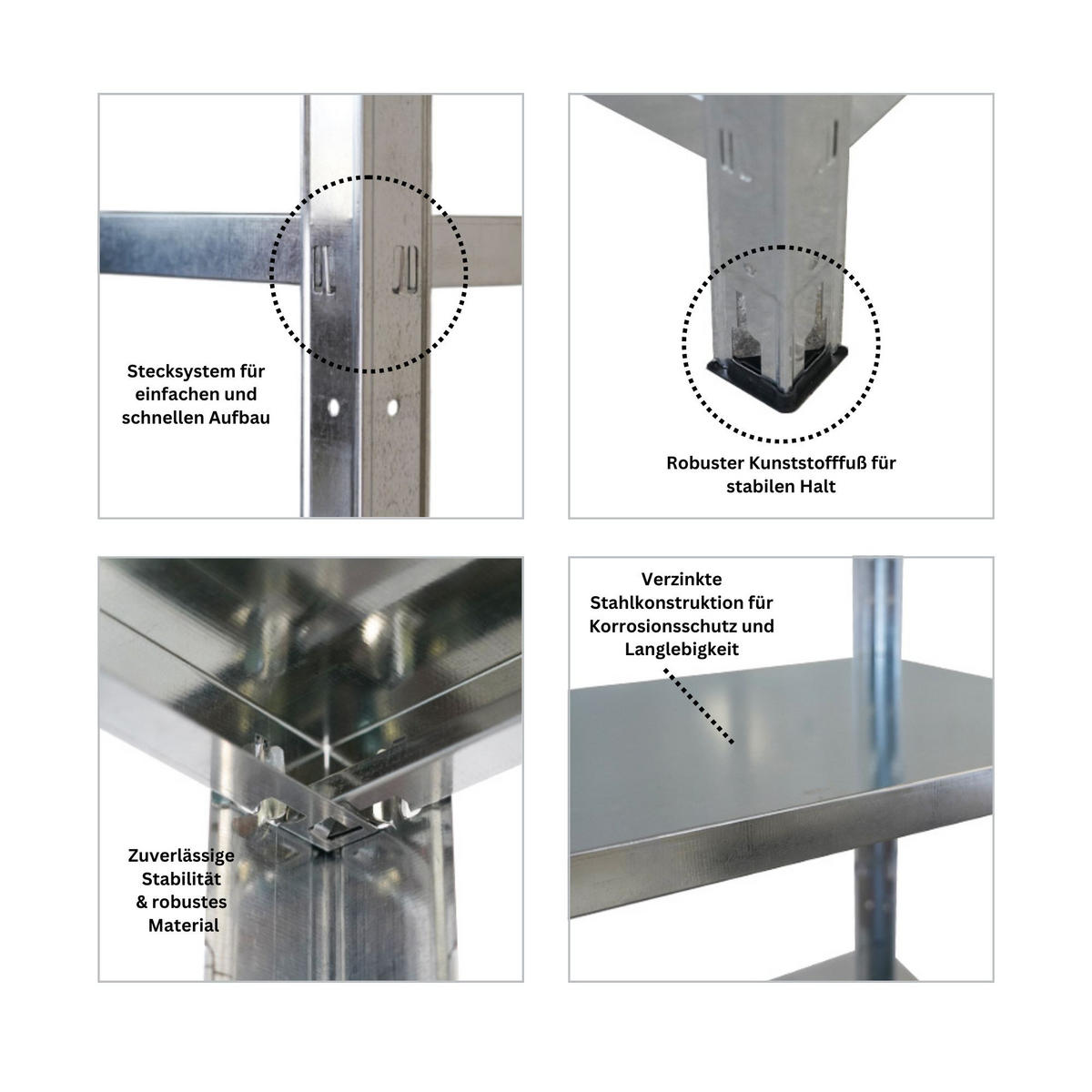 Stecksystem für einfachen und schnellen Aufbau

Robuster Kunststofffuß für stabilen Halt

Zuverlässige Stabilität & robustes Material

Verzinkte Stahlkonstruktion für Korrosionsschutz und Langlebigkeit