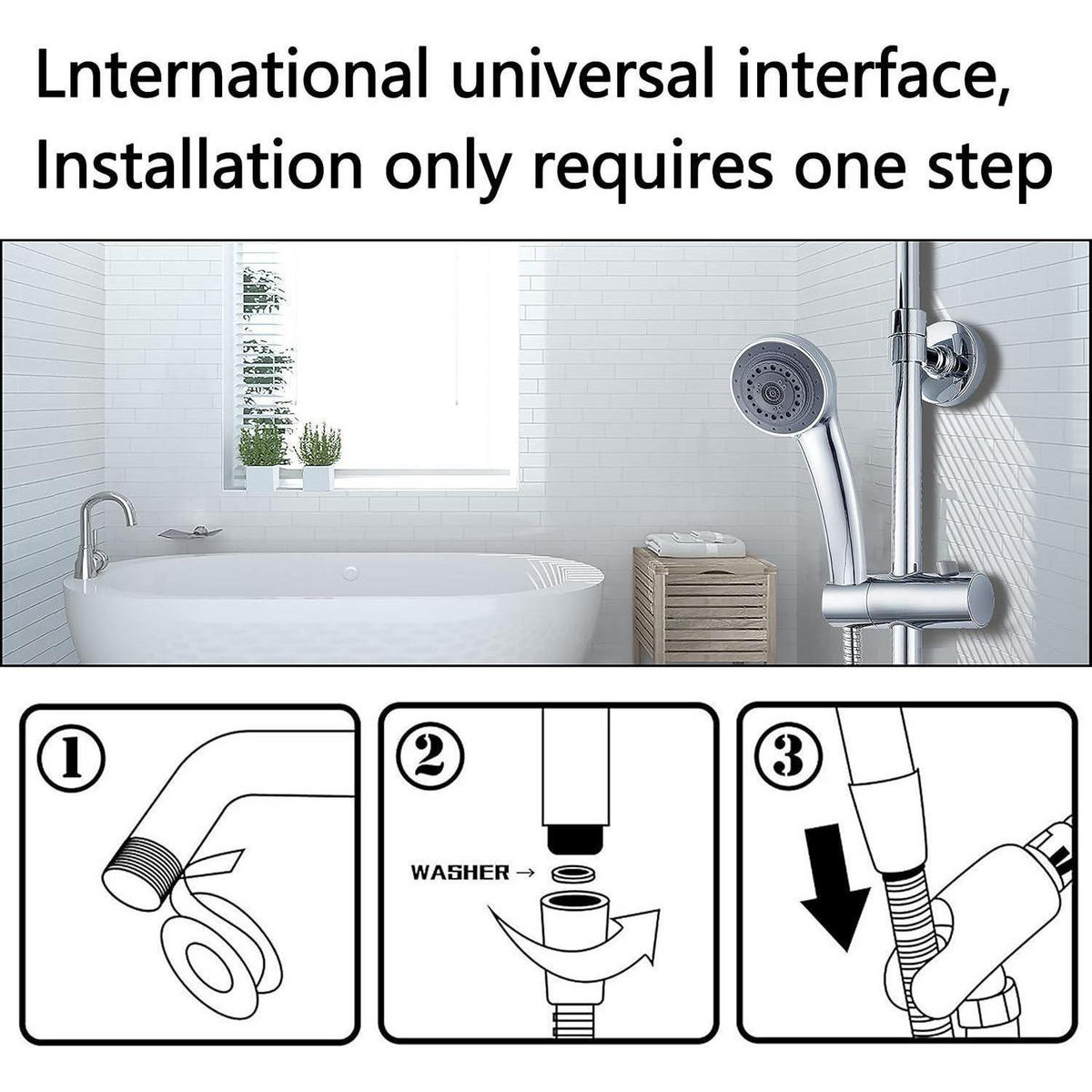 Lnternational universal interface,
Installation only requires one step

①

②

WASHER →

③