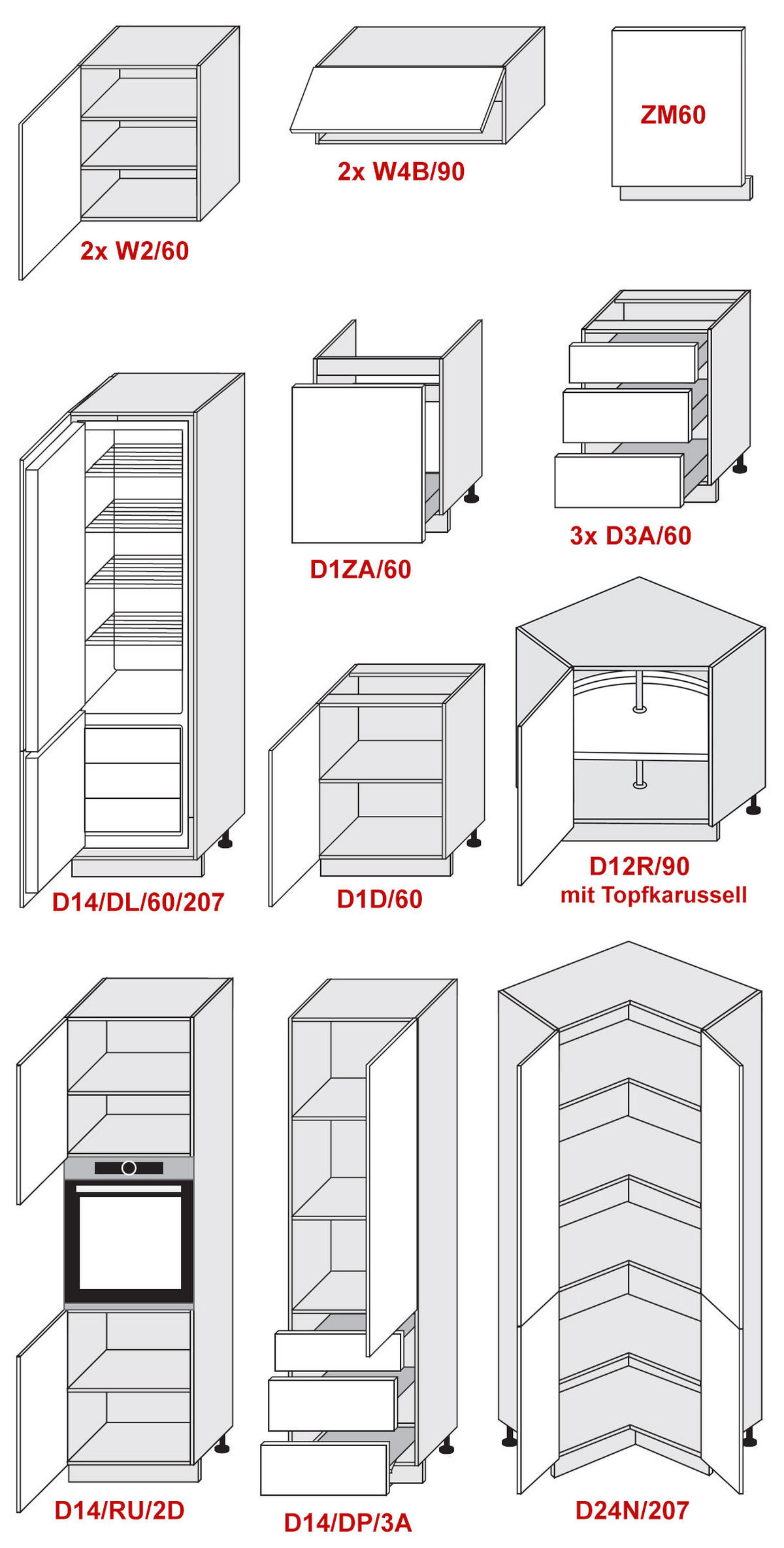 2x W2/60

2x W4B/90

ZM60

D1ZA/60

3x D3A/60

D14/DL/60/207

D1D/60

D12R/90
mit Topfkarussell

D14/RU/2D

D14/DP/3A

D24N/207