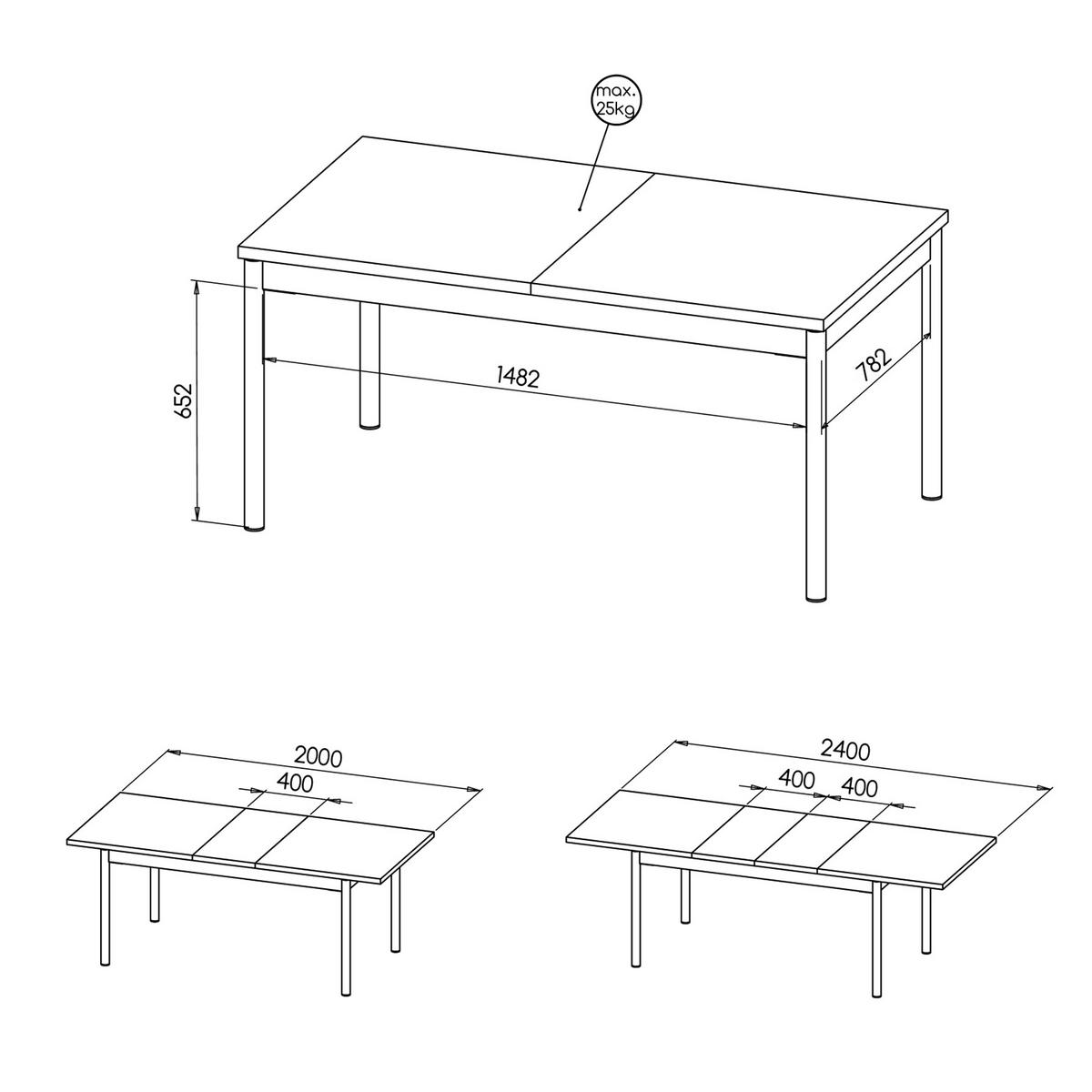 max.
25kg

652

1482

782

2000

400

2400

400

400