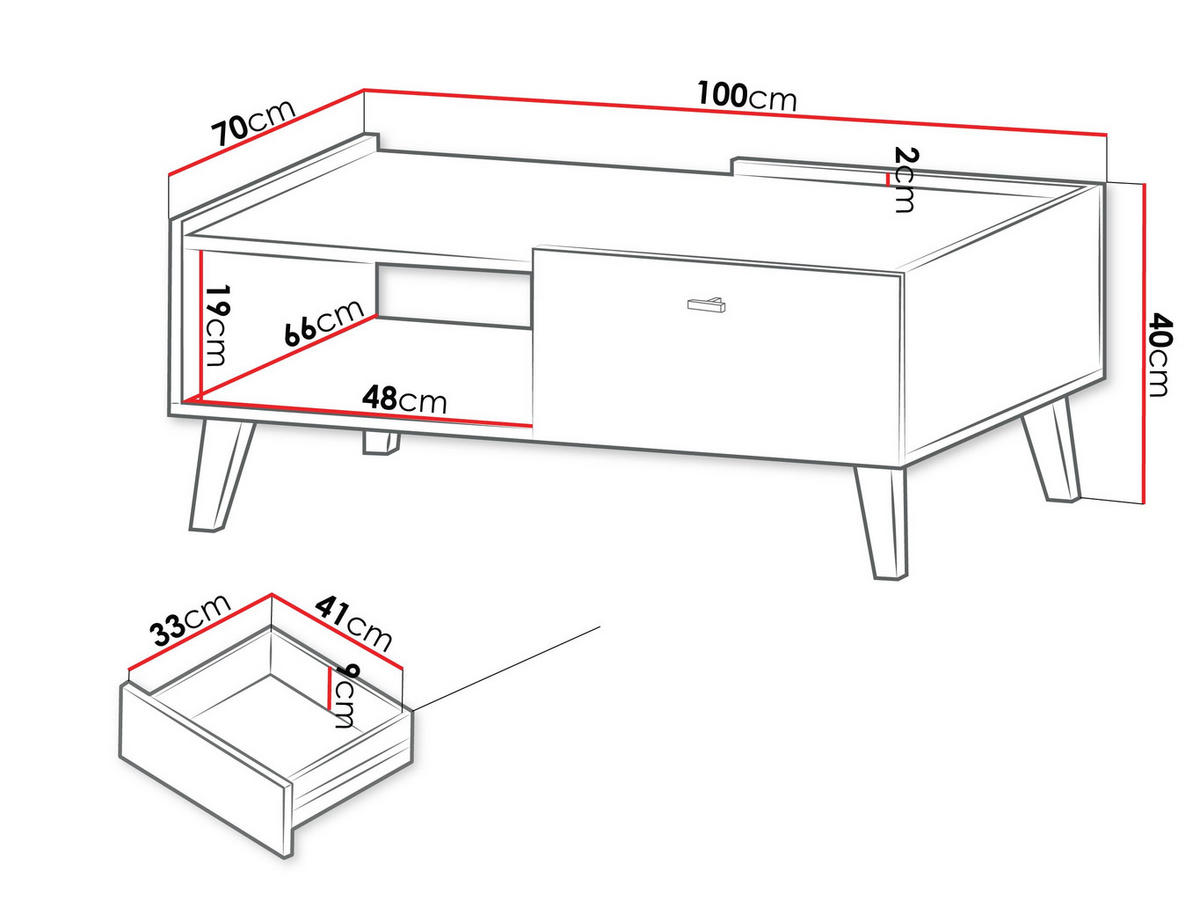 70cm
100cm
2cm
19cm
66cm
48cm
40cm
33cm
41cm
9cm