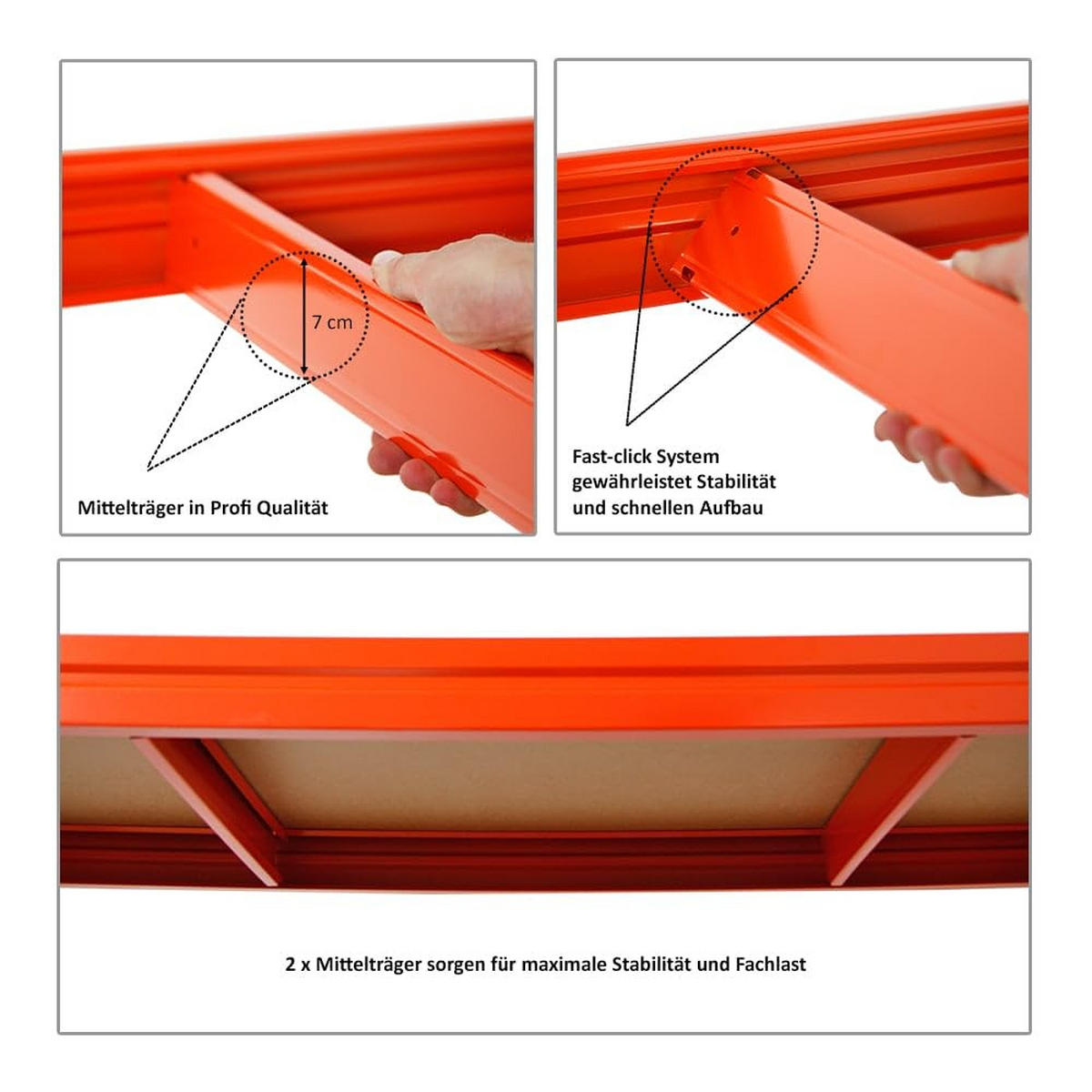 7 cm

Mittelträger in Profi Qualität

Fast-click System
gewährleistet Stabilität
und schnellen Aufbau

2 x Mittelträger sorgen für maximale Stabilität und Fachlast