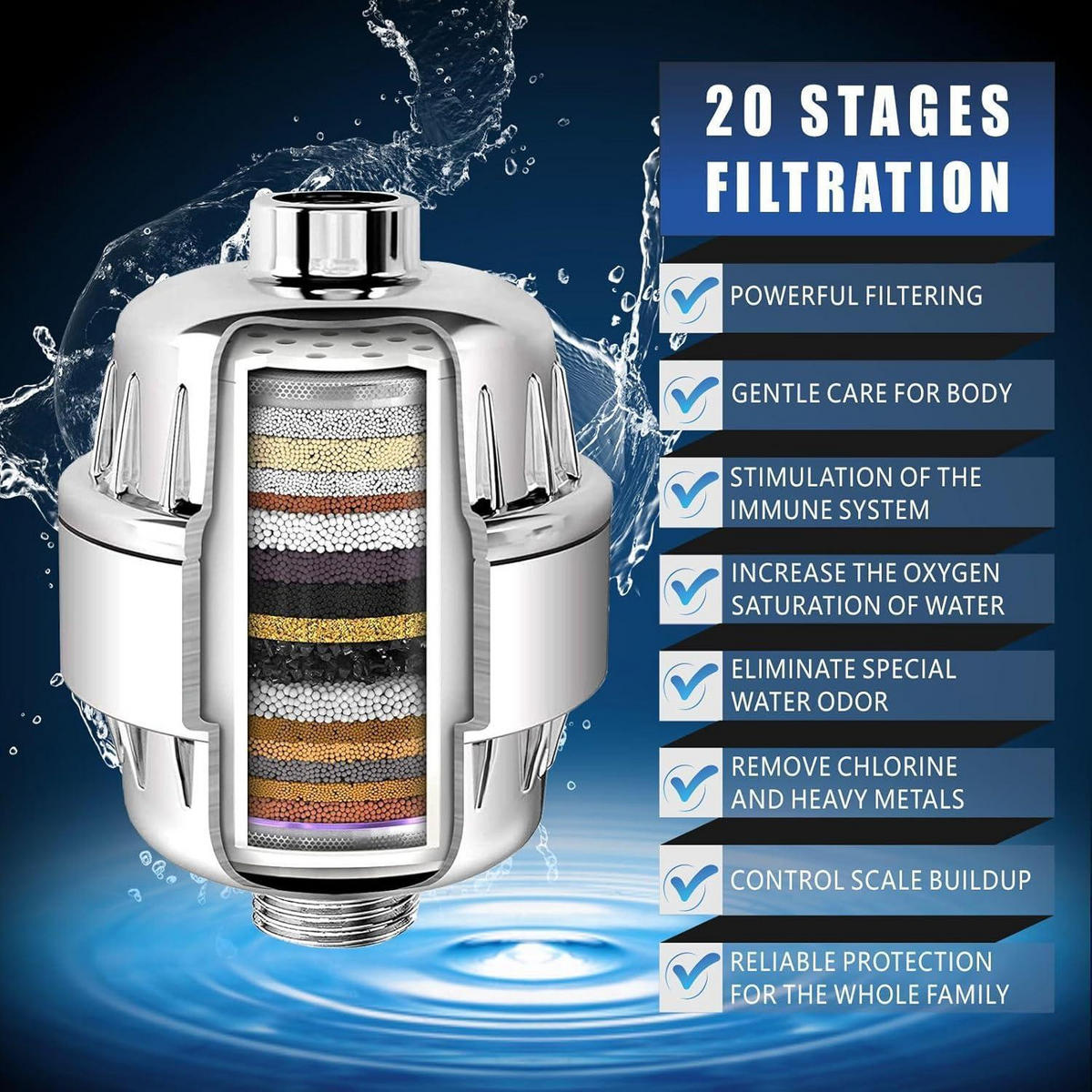 20 STAGES FILTRATION

POWERFUL FILTERING

GENTLE CARE FOR BODY

STIMULATION OF THE IMMUNE SYSTEM

INCREASE THE OXYGEN SATURATION OF WATER

ELIMINATE SPECIAL WATER ODOR

REMOVE CHLORINE AND HEAVY METALS

CONTROL SCALE BUILDUP

RELIABLE PROTECTION FOR THE WHOLE FAMILY