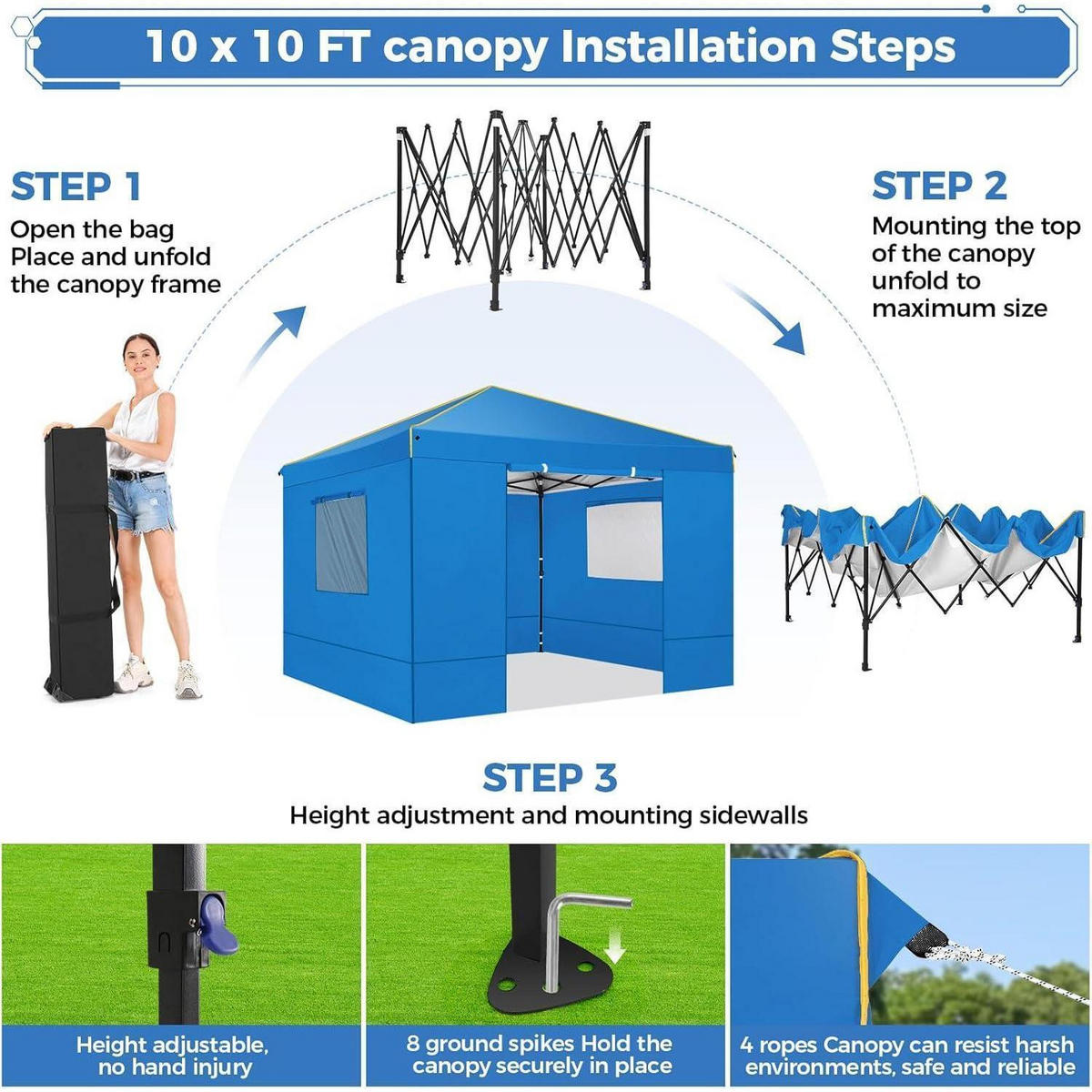 10 x 10 FT canopy Installation Steps

STEP 1
Open the bag
Place and unfold the canopy frame

STEP 2
Mounting the top of the canopy unfold to maximum size

STEP 3
Height adjustment and mounting sidewalls

Height adjustable, no hand injury

8 ground spikes Hold the canopy securely in place

4 ropes Canopy can resist harsh environments, safe and reliable