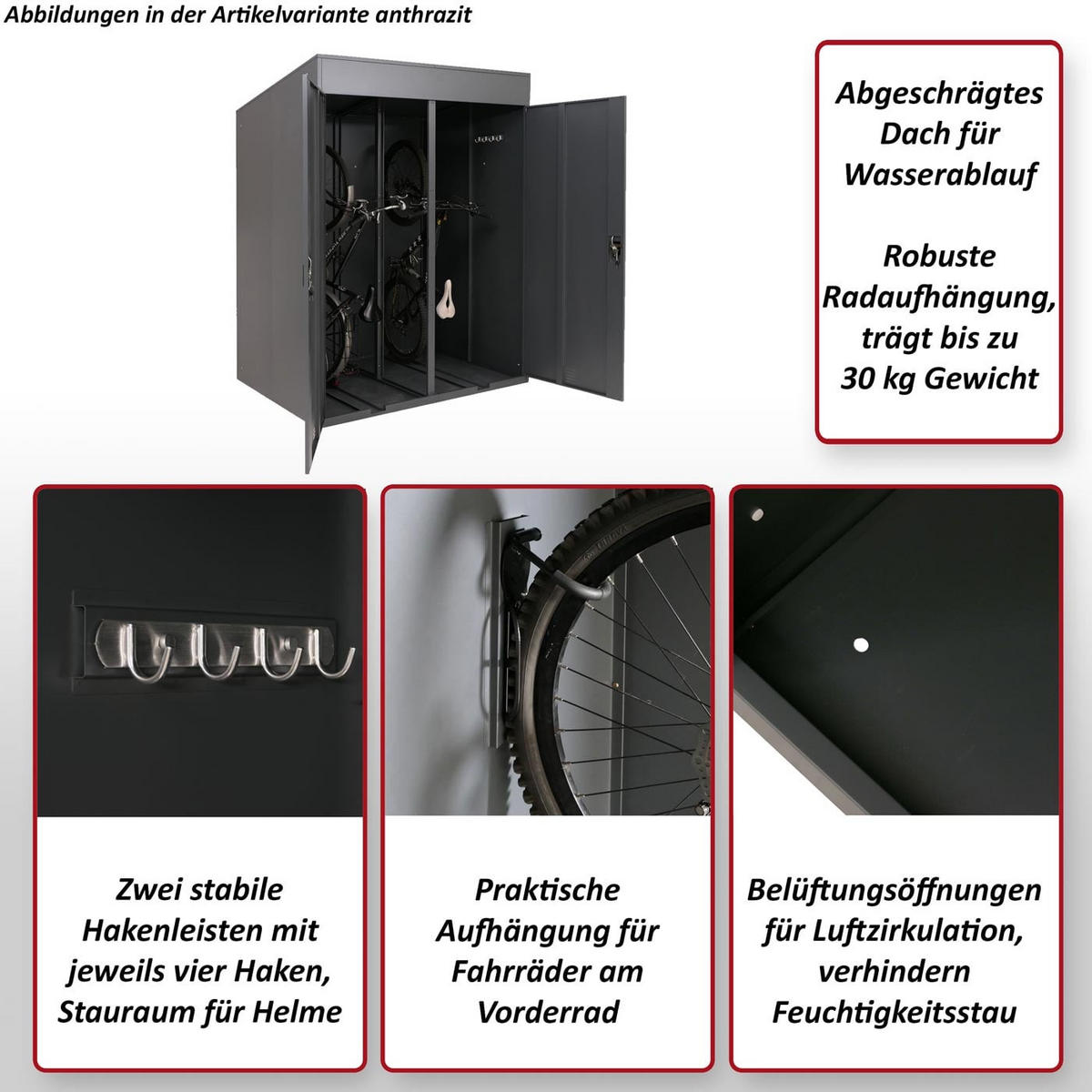 Abbildungen in der Artikelvariante anthrazit

Abgeschrägtes Dach für Wasserablauf

Robuste Radaufhängung, trägt bis zu 30 kg Gewicht

Zwei stabile Hakenleisten mit jeweils vier Haken, Stauraum für Helme

Praktische Aufhängung für Fahrräder am Vorderrad

Belüftungsöffnungen für Luftzirkulation, verhindern Feuchtigkeitsstau