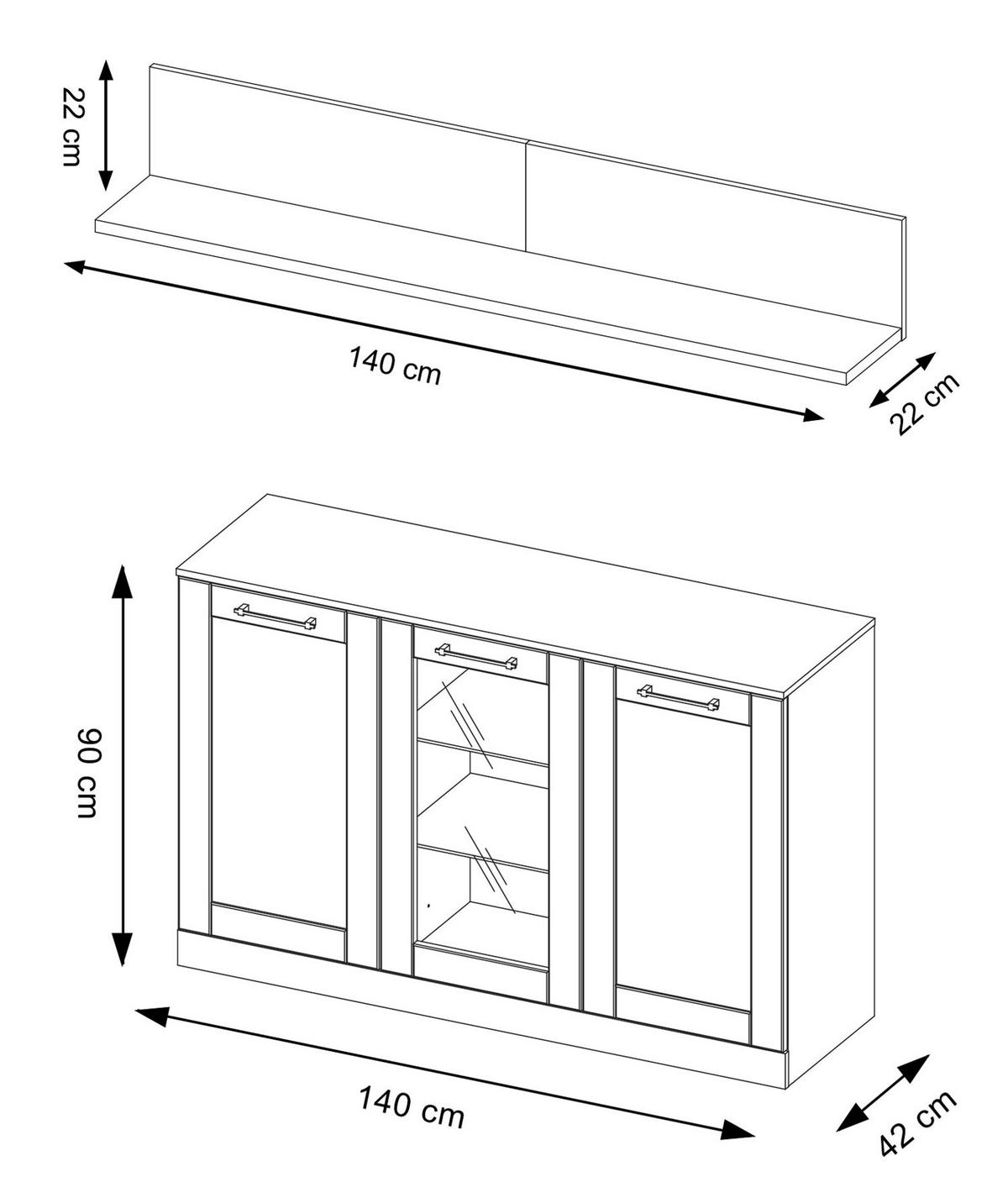 22 cm

140 cm

22 cm

90 cm

140 cm

42 cm