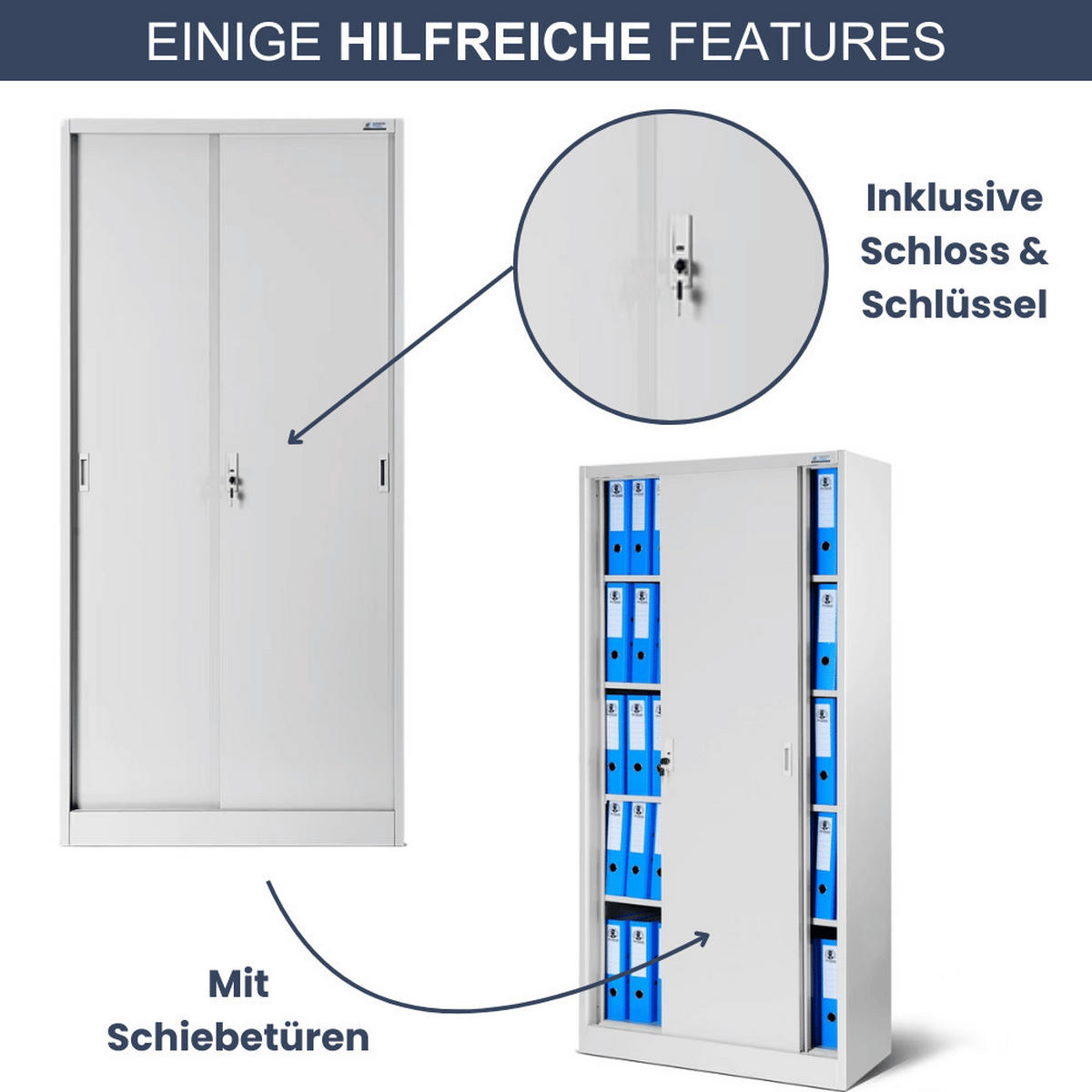 EINIGE HILFREICHE FEATURES

Inklusive Schloss & Schlüssel

Mit Schiebetüren