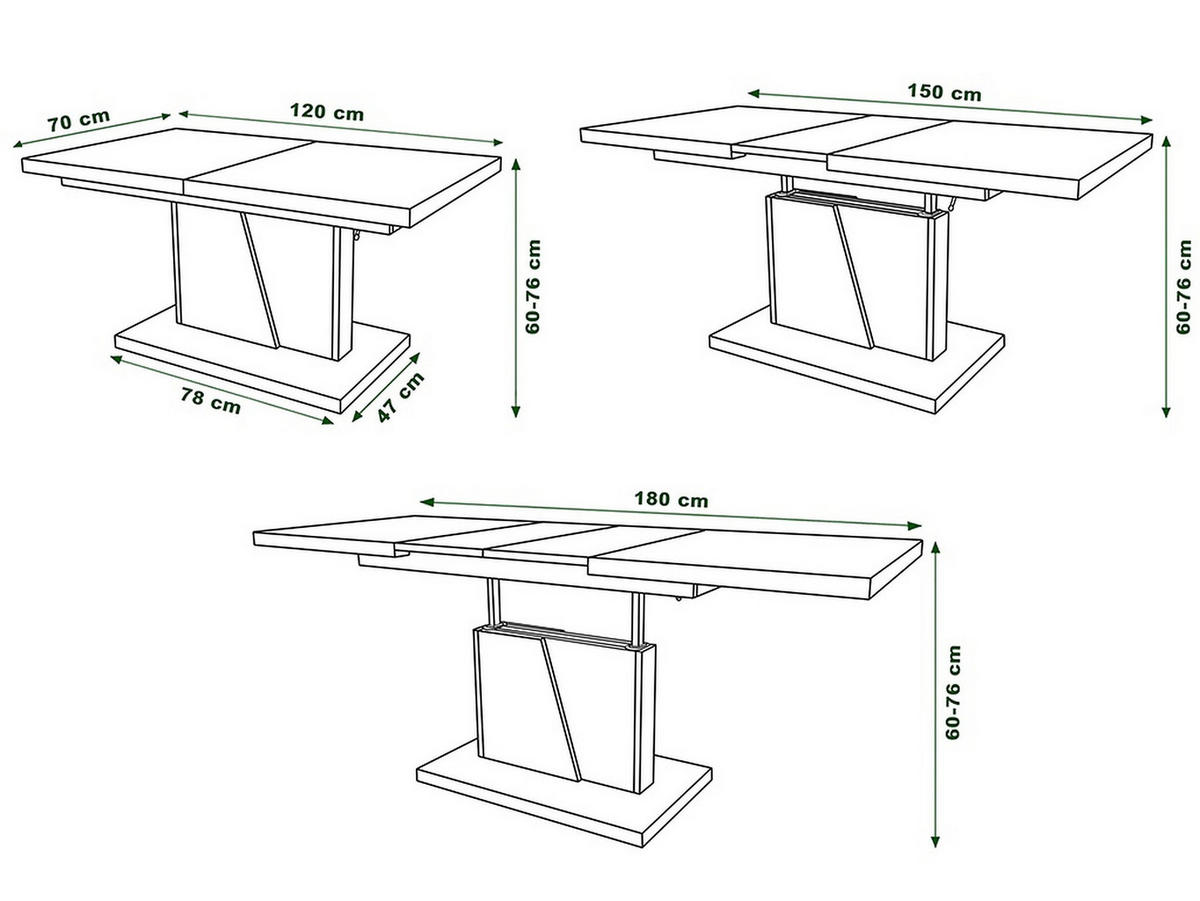 70 cm
120 cm
60-76 cm
78 cm
47 cm
150 cm
60-76 cm
180 cm
60-76 cm