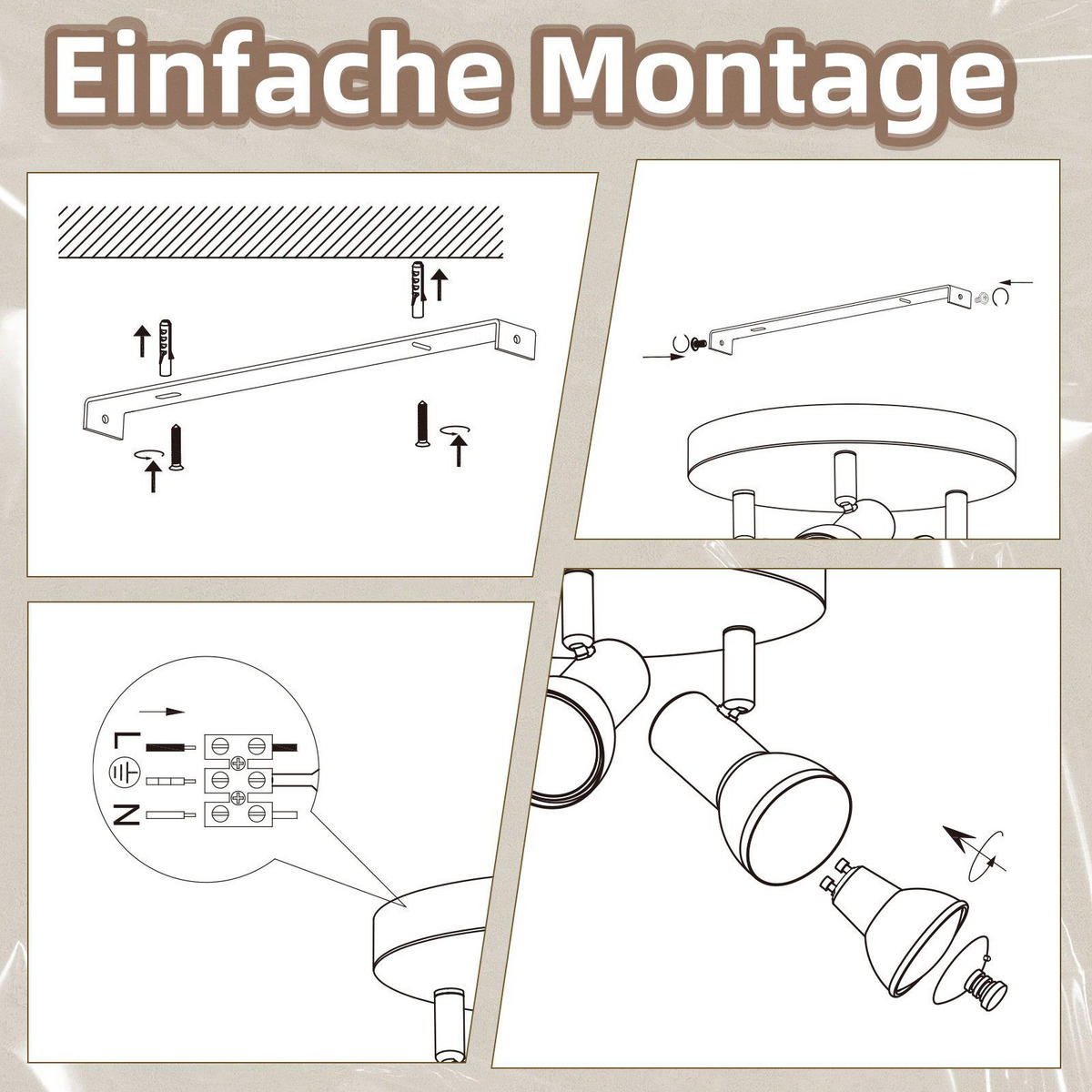 Einfache Montage

L

N