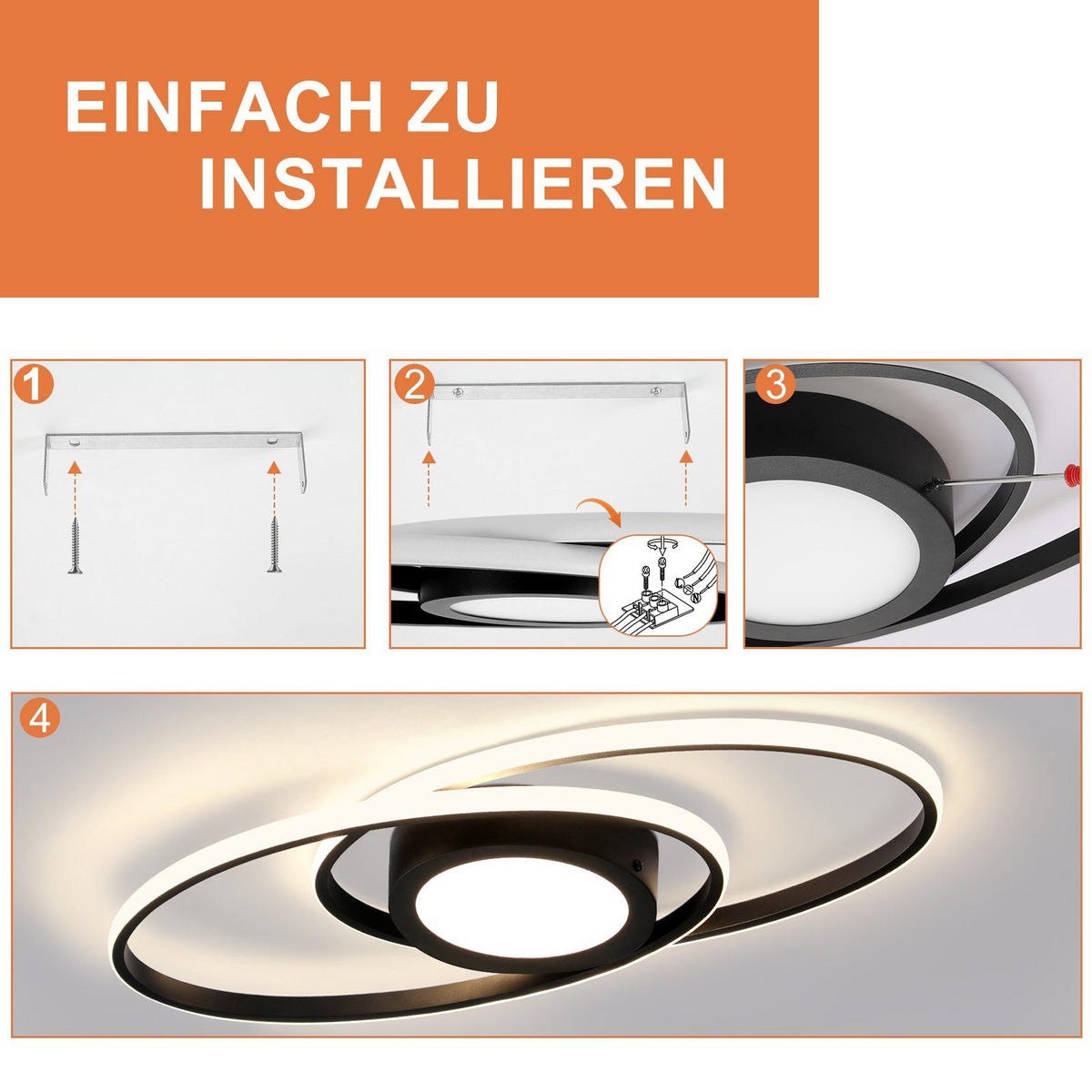 EINFACH ZU INSTALLIEREN

1

2

3

4