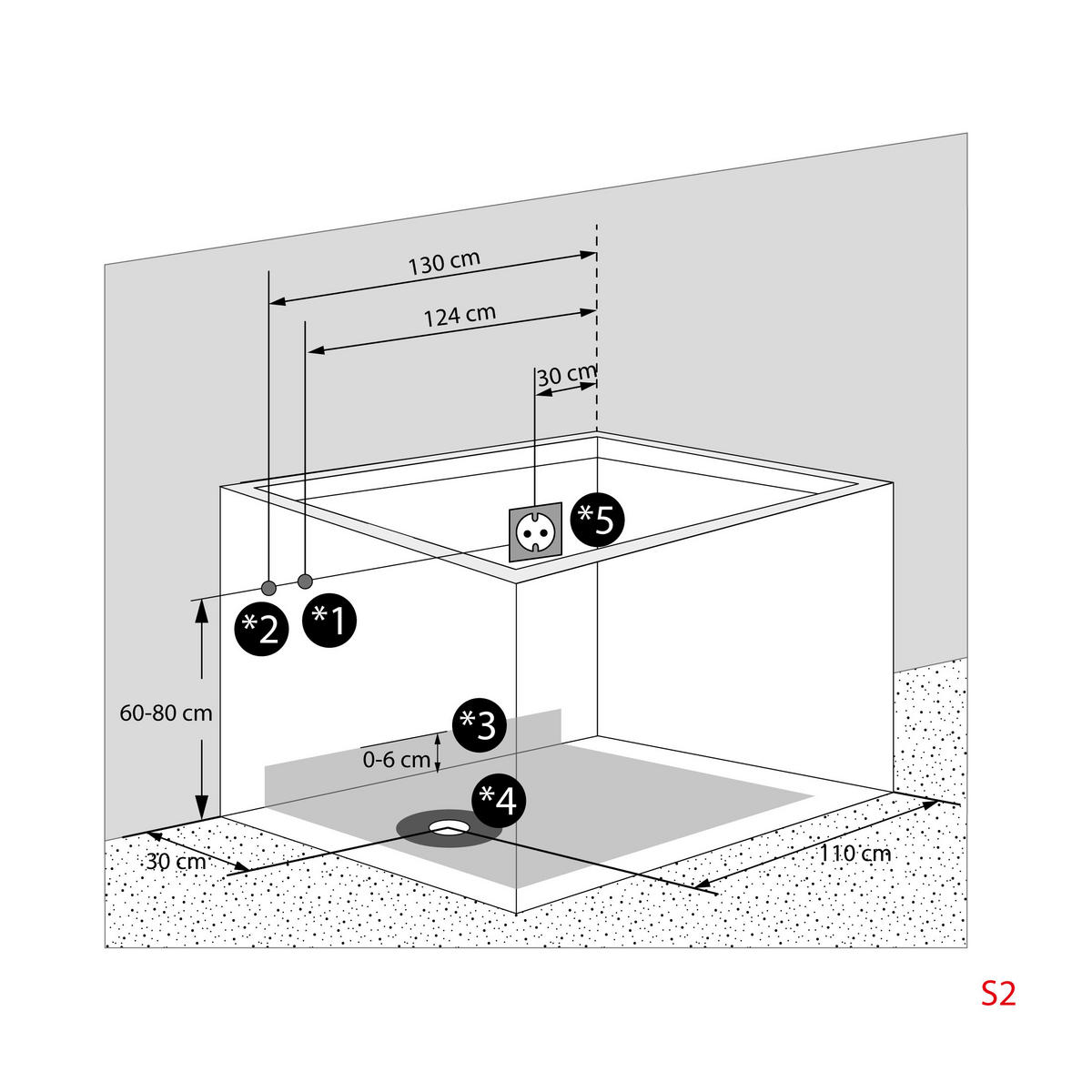 130 cm
124 cm
30 cm
*5
*2
*1
60-80 cm
*3
0-6 cm
*4
30 cm
110 cm
S2