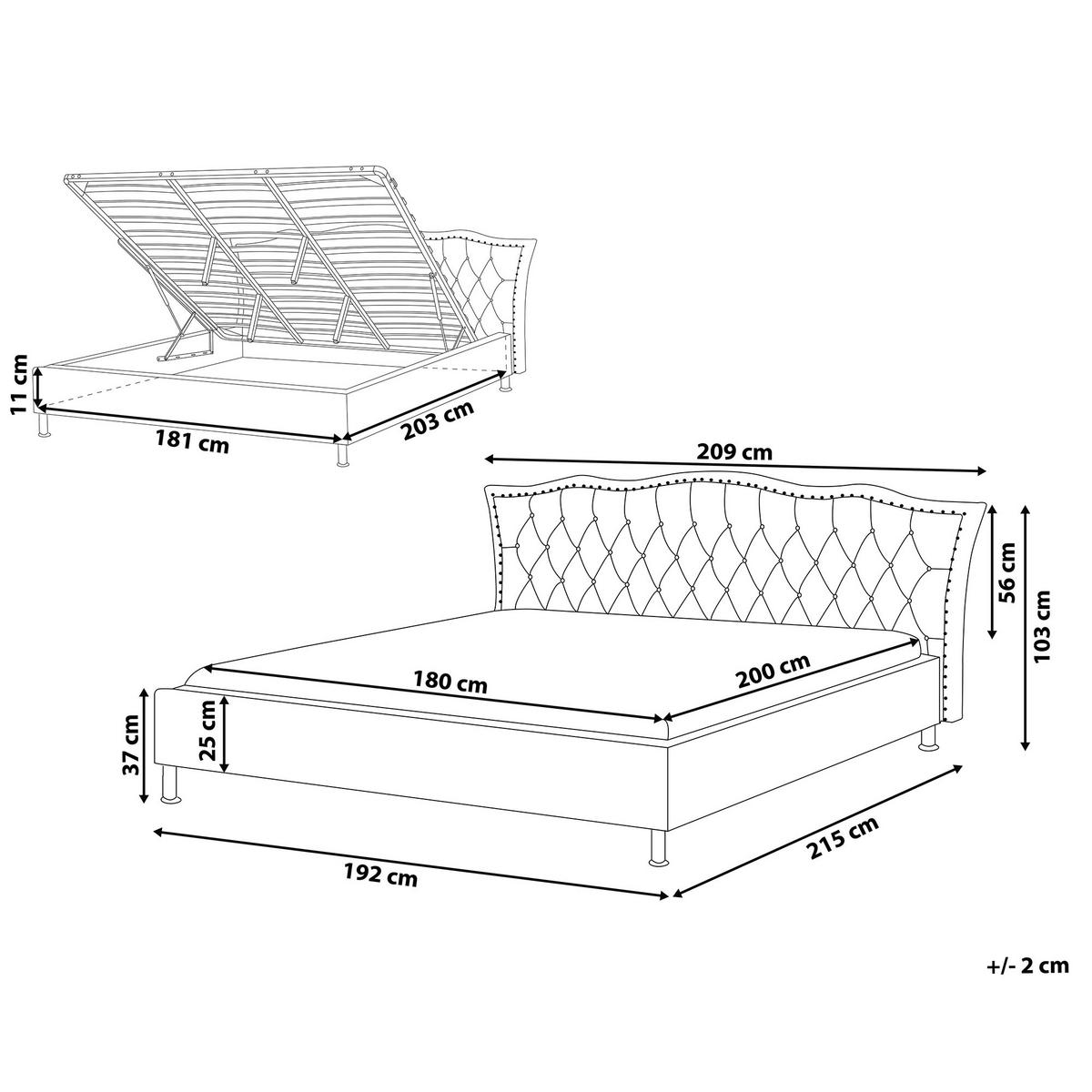 11 cm
181 cm
203 cm
209 cm
56 cm
103 cm
180 cm
200 cm
37 cm
25 cm
192 cm
215 cm
+/- 2 cm