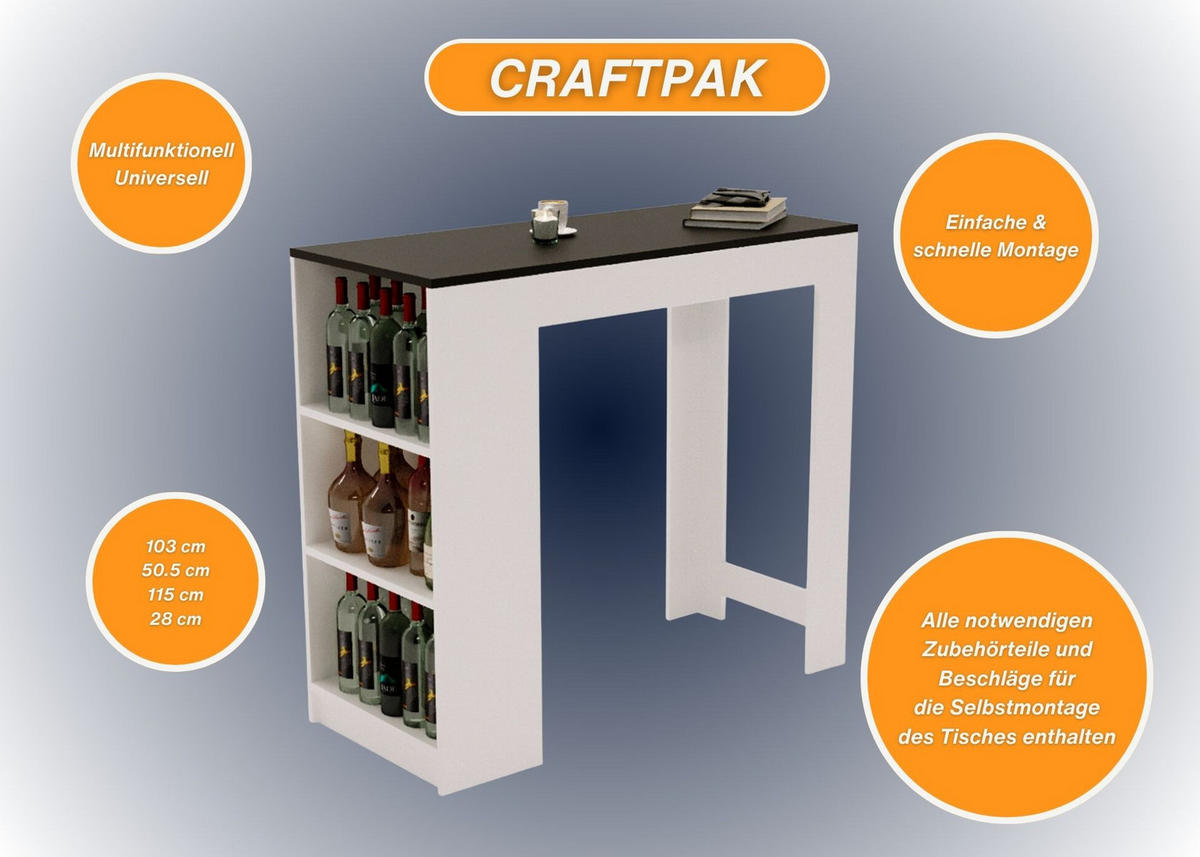 CRAFTPAK

Multifunktionell
Universell

Einfache & schnelle Montage

103 cm
50.5 cm
115 cm
28 cm

Alle notwendigen Zubehörteile und Beschläge für die Selbstmontage des Tisches enthalten