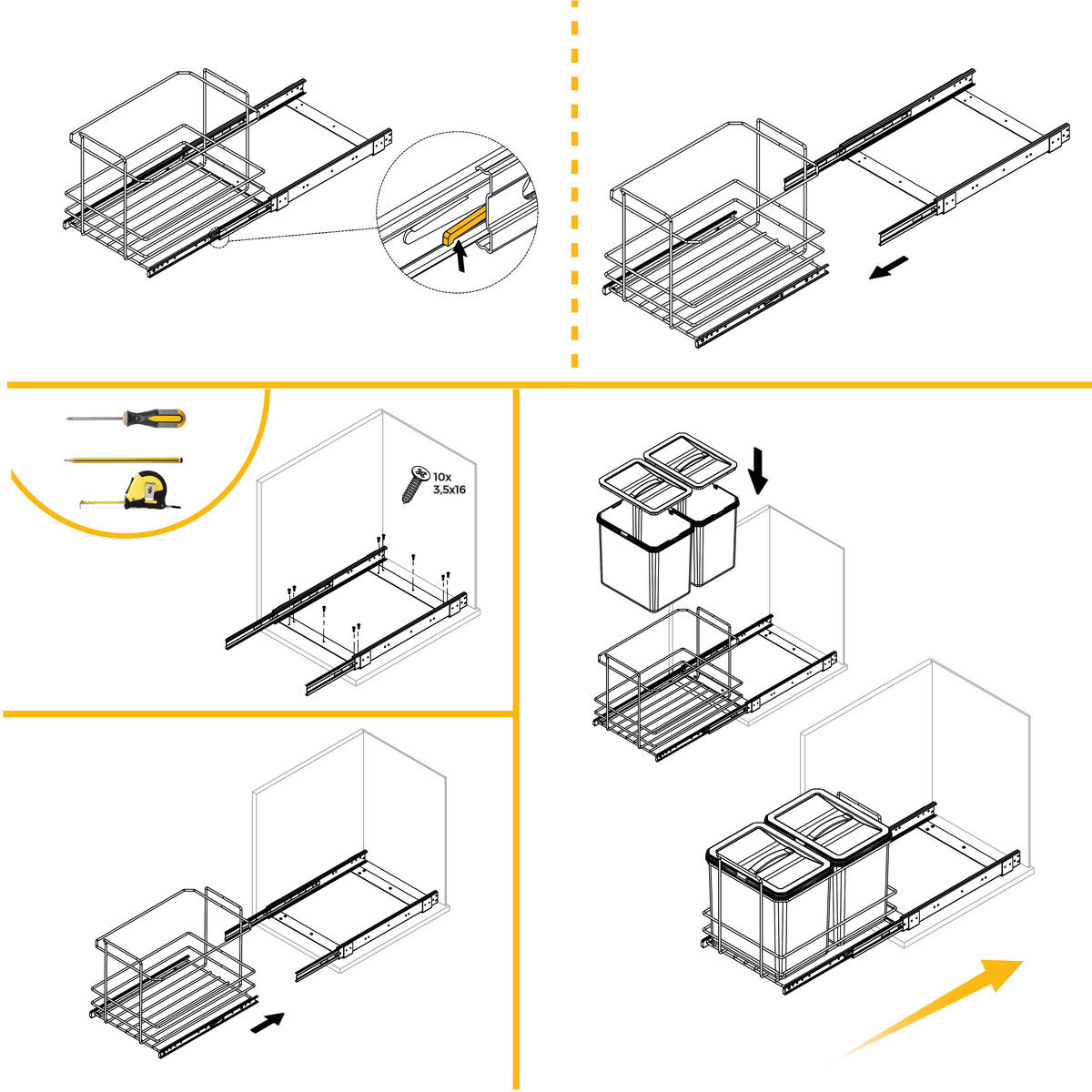 10x
3,5x16