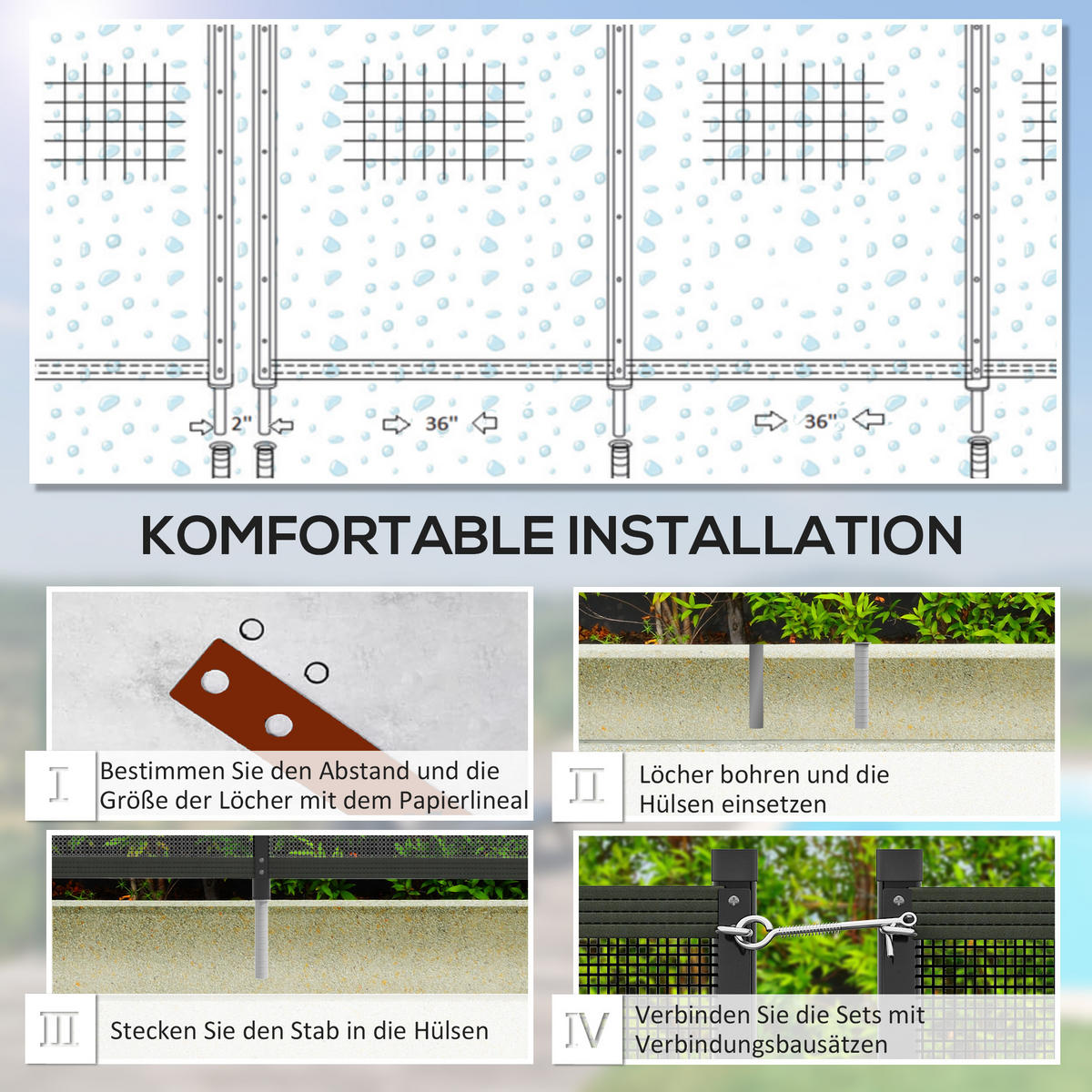 2" 36" 36"

KOMFORTABLE INSTALLATION

I
Bestimmen Sie den Abstand und die Größe der Löcher mit dem Papierlineal

II
Löcher bohren und die Hülsen einsetzen

III
Stecken Sie den Stab in die Hülsen

IV
Verbinden Sie die Sets mit Verbindungsbausätzen