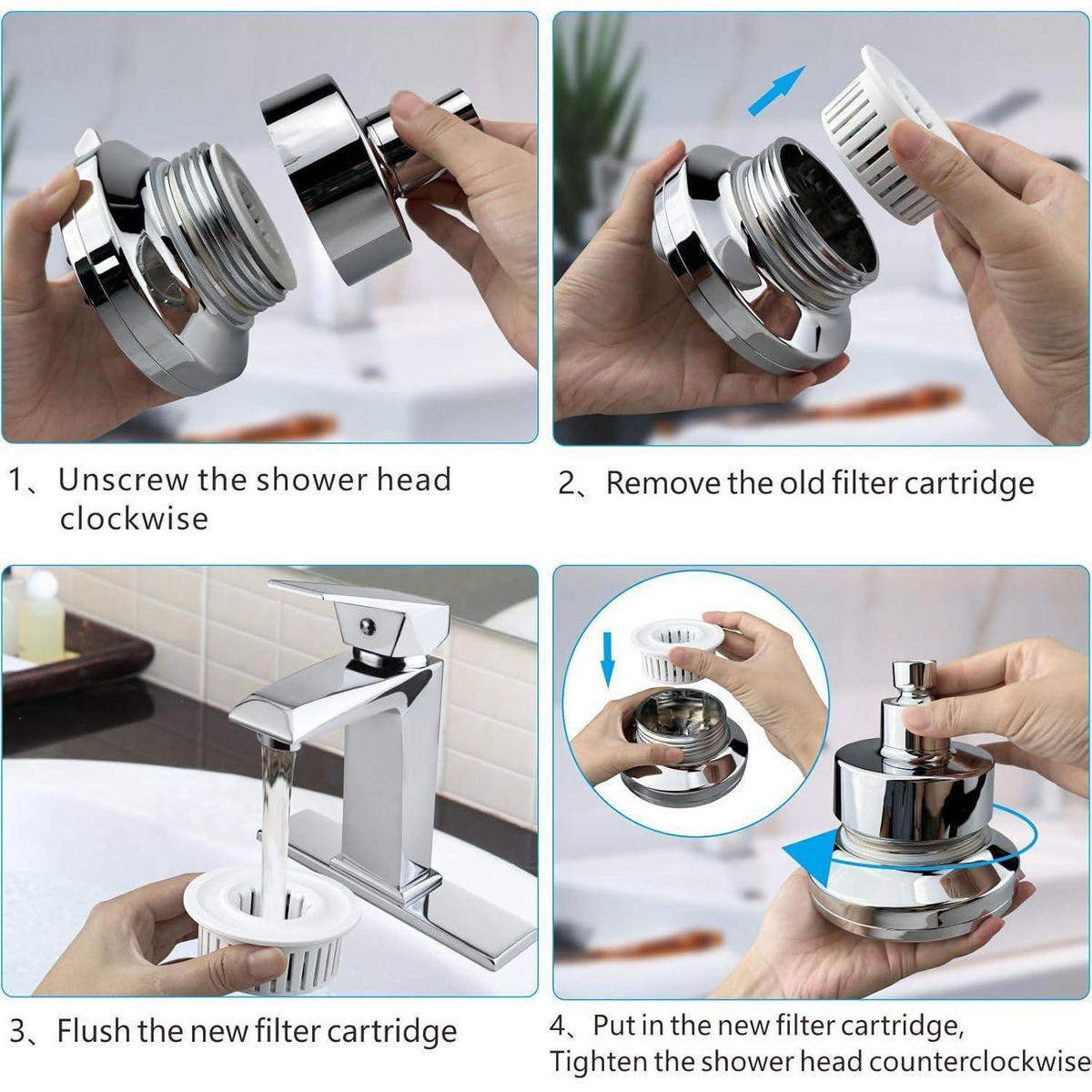 1、Unscrew the shower head clockwise

2、Remove the old filter cartridge

3、Flush the new filter cartridge

4、Put in the new filter cartridge, Tighten the shower head counterclockwise