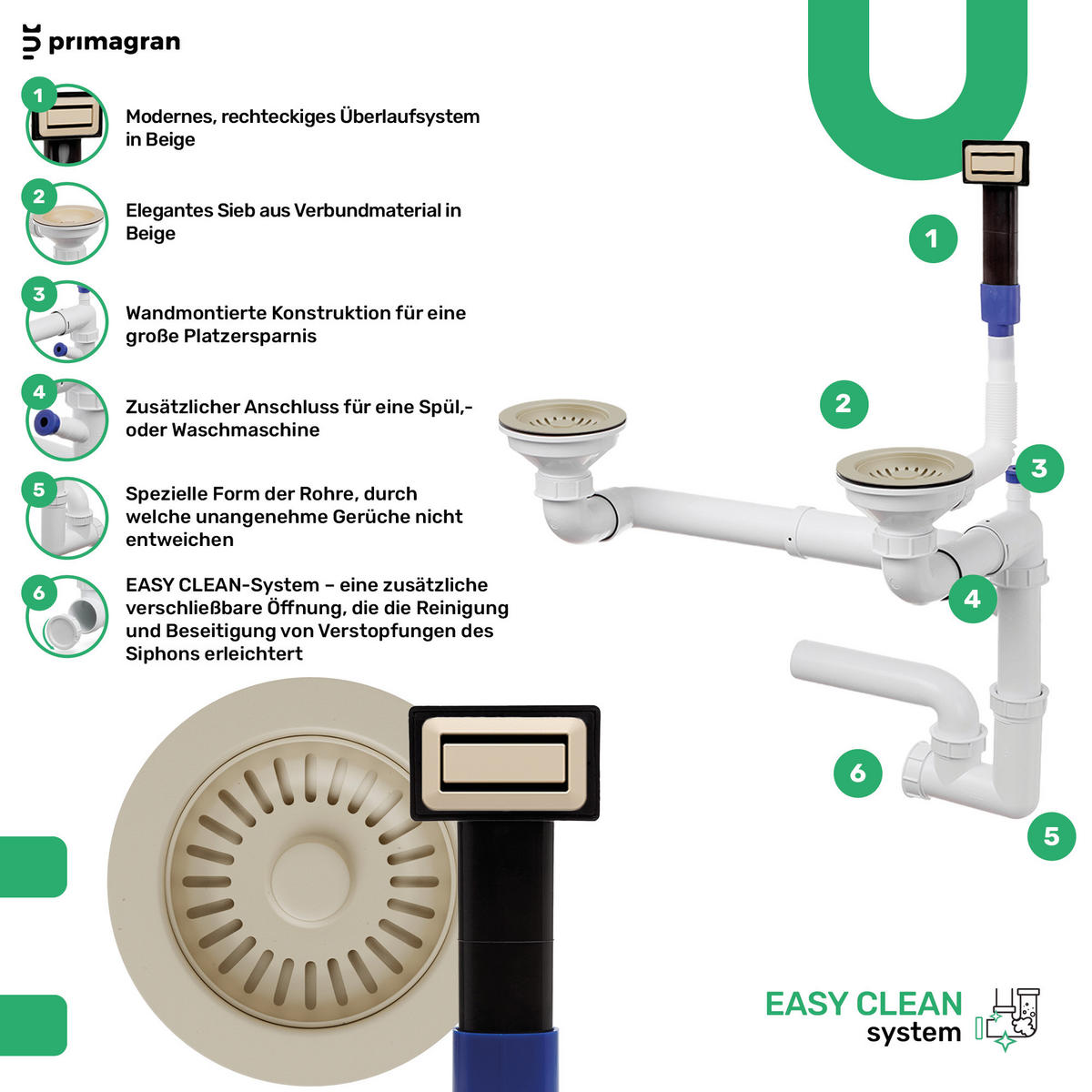 primagran

1 Modernes, rechteckiges Überlaufsystem in Beige

2 Elegantes Sieb aus Verbundmaterial in Beige

3 Wandmontierte Konstruktion für eine große Platzersparnis

4 Zusätzlicher Anschluss für eine Spül,- oder Waschmaschine

5 Spezielle Form der Rohre, durch welche unangenehme Gerüche nicht entweichen

6 EASY CLEAN-System – eine zusätzliche verschließbare Öffnung, die die Reinigung und Beseitigung von Verstopfungen des Siphons erleichtert

1

2

3

4

6

5

EASY CLEAN
system