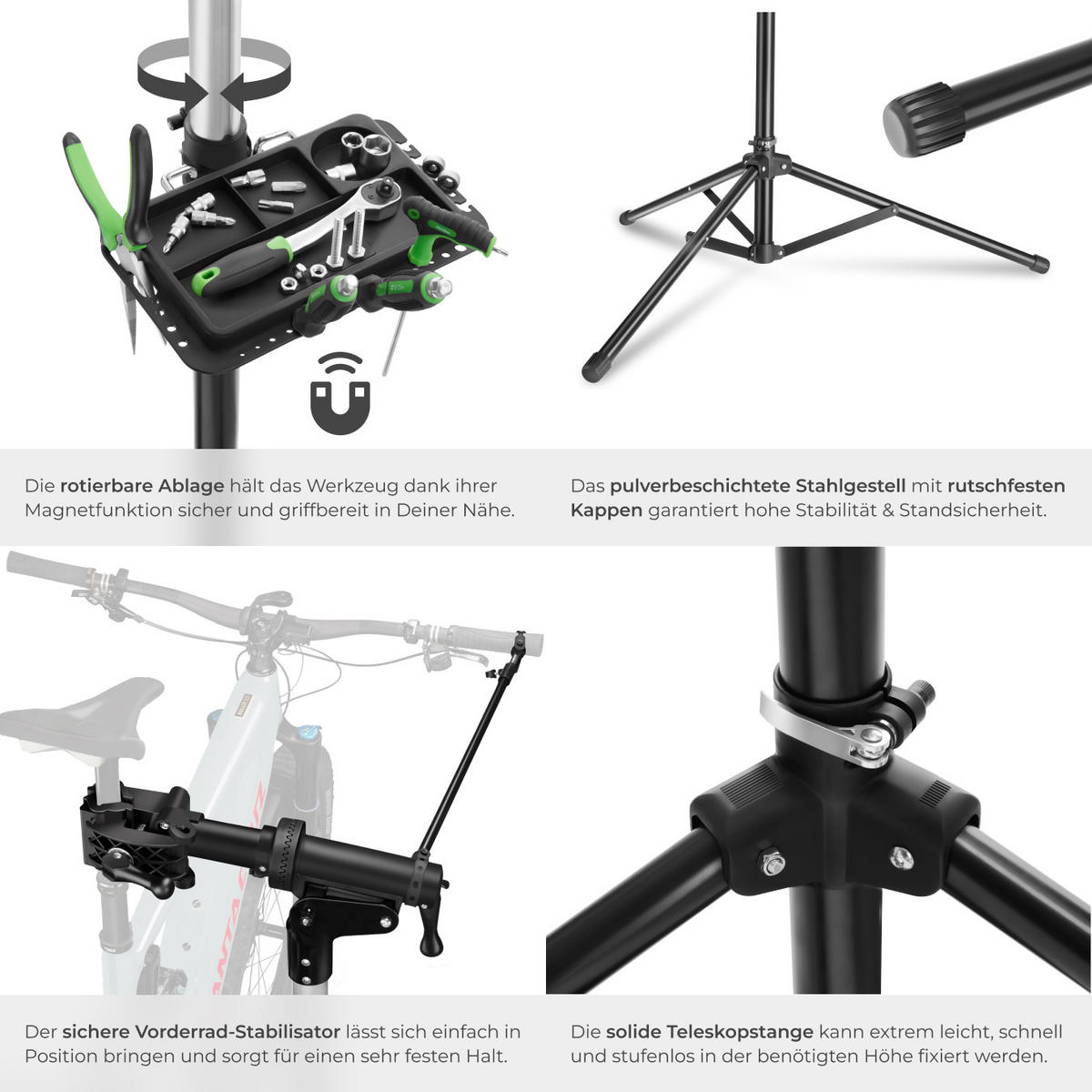 Die rotierbare Ablage hält das Werkzeug dank ihrer Magnetfunktion sicher und griffbereit in Deiner Nähe.

Das pulverbeschichtete Stahlgestell mit rutschfesten Kappen garantiert hohe Stabilität & Standsicherheit.

Der sichere Vorderrad-Stabilisator lässt sich einfach in Position bringen und sorgt für einen sehr festen Halt.

Die solide Teleskopstange kann extrem leicht, schnell und stufenlos in der benötigten Höhe fixiert werden.