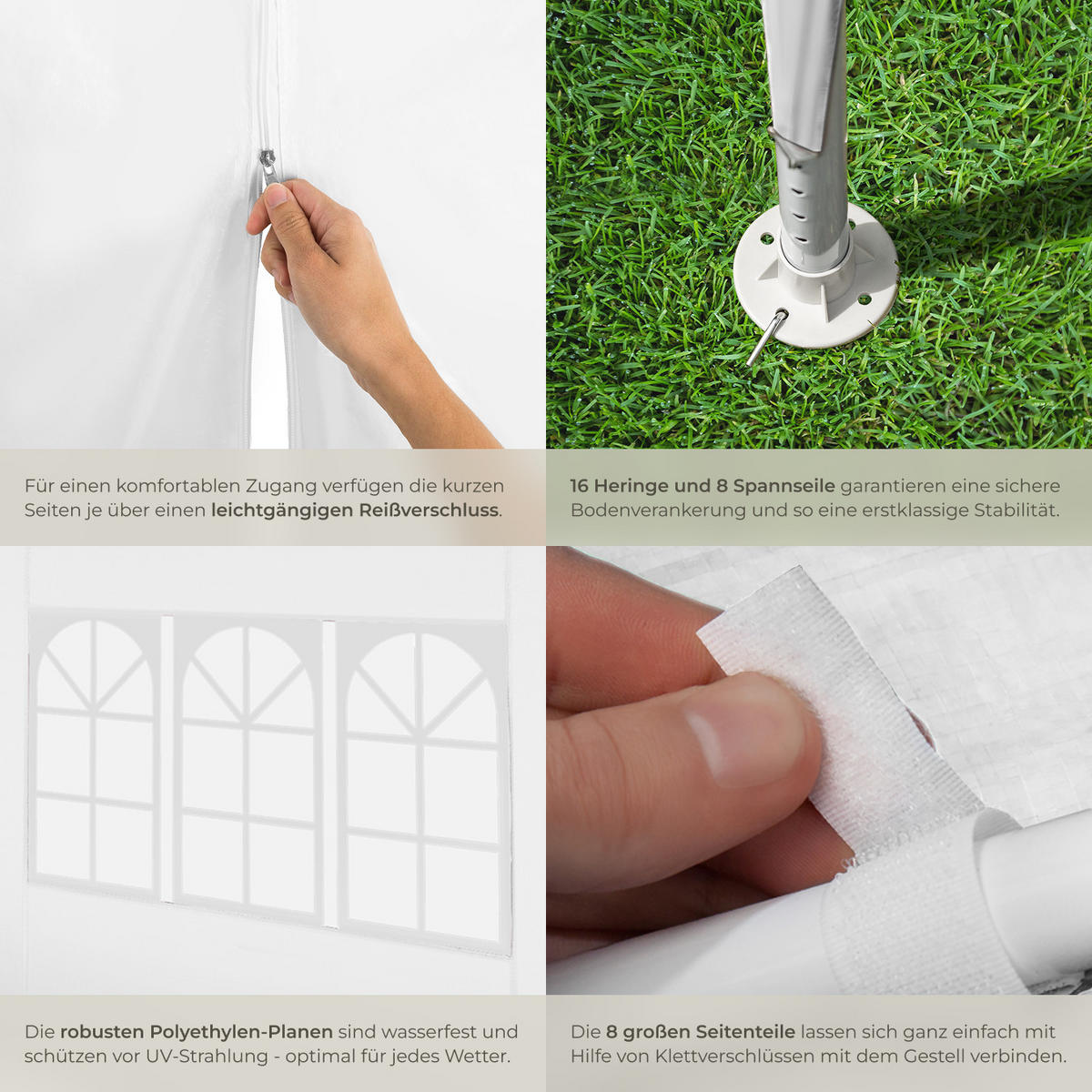 Für einen komfortablen Zugang verfügen die kurzen Seiten je über einen leichtgängigen Reißverschluss.

16 Heringe und 8 Spannseile garantieren eine sichere Bodenverankerung und so eine erstklassige Stabilität.

Die robusten Polyethylen-Planen sind wasserfest und schützen vor UV-Strahlung - optimal für jedes Wetter.

Die 8 großen Seitenteile lassen sich ganz einfach mit Hilfe von Klettverschlüssen mit dem Gestell verbinden.