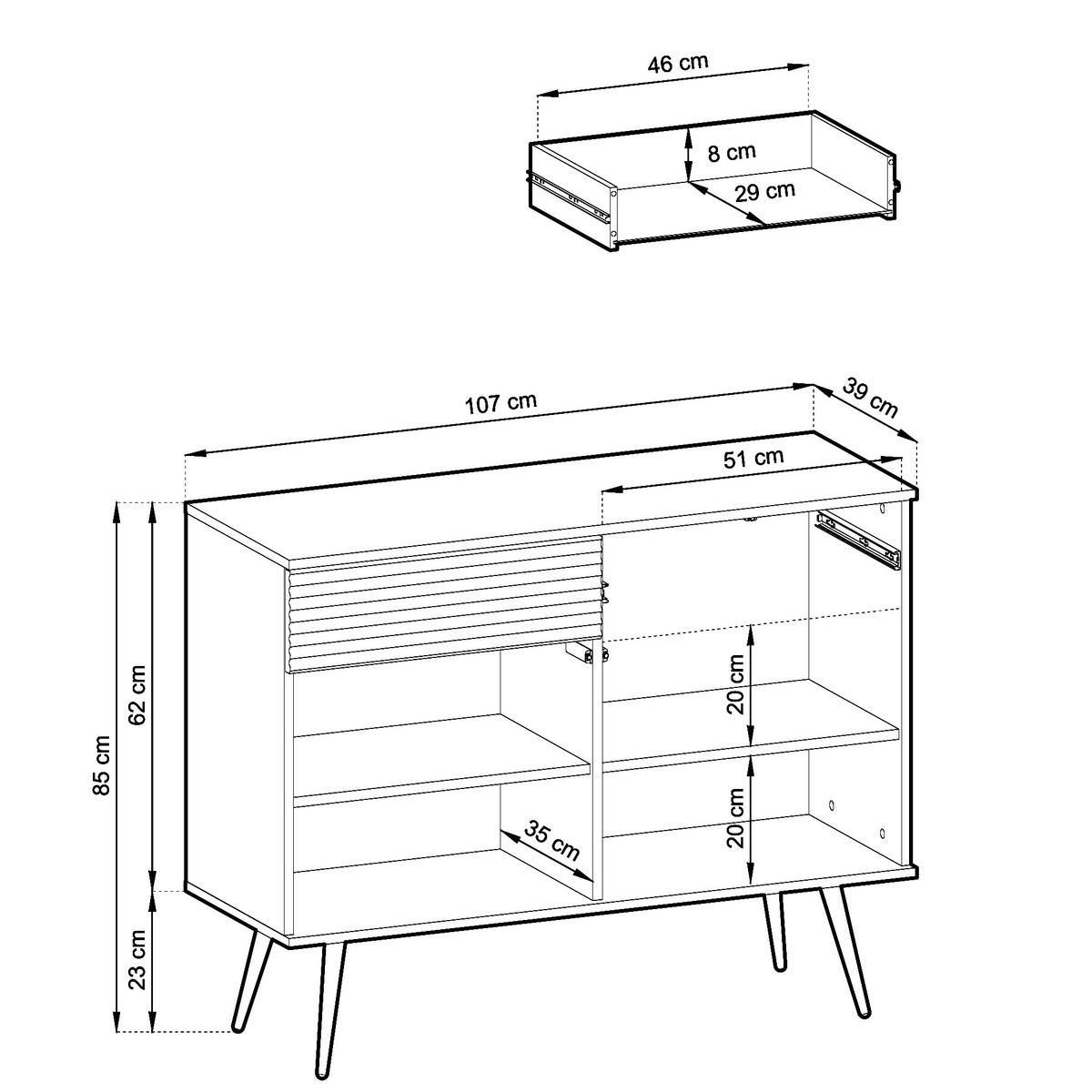 46 cm
8 cm
29 cm

107 cm
39 cm
51 cm
85 cm
62 cm
23 cm
20 cm
20 cm
35 cm