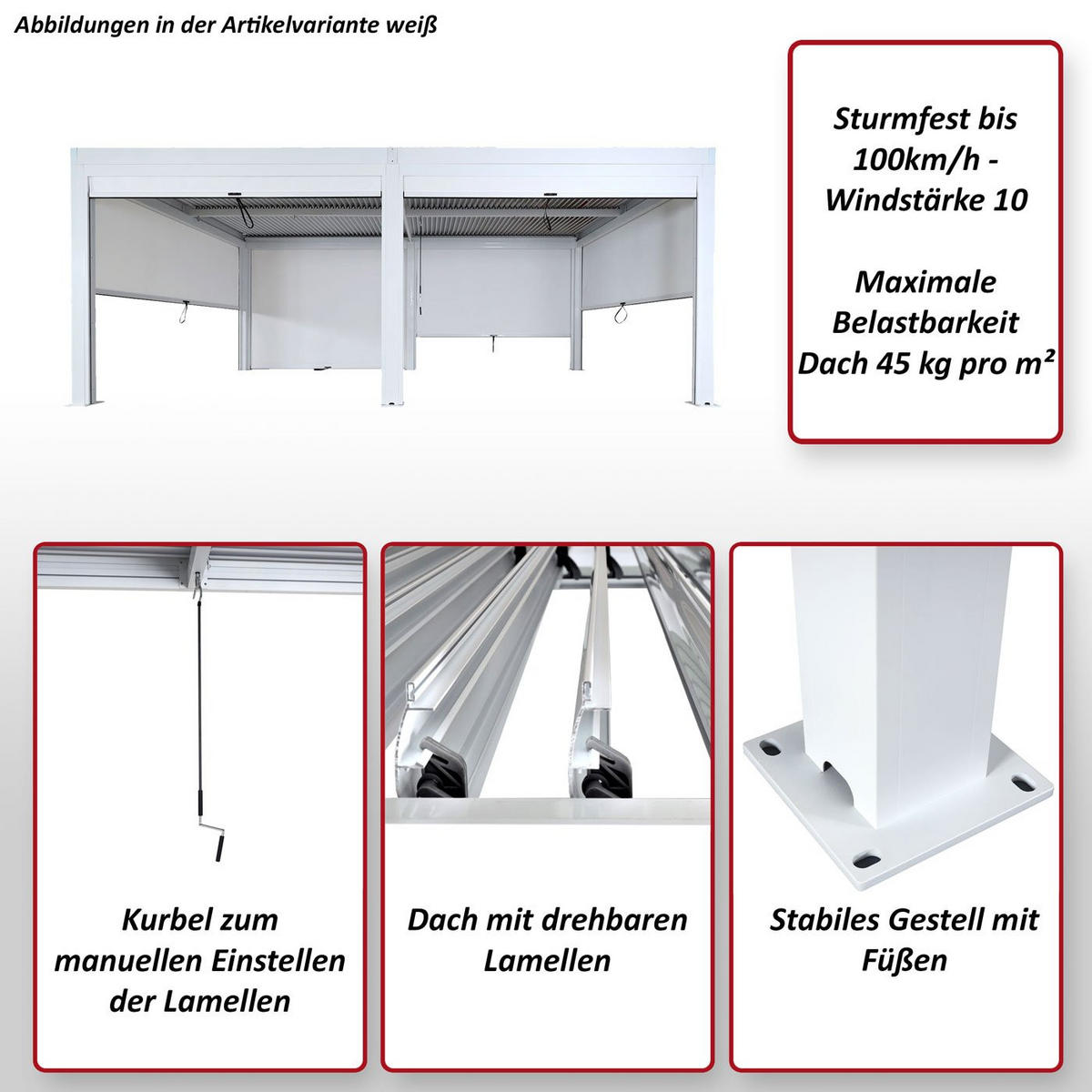 Abbildungen in der Artikelvariante weiß

Sturmfest bis 100km/h - Windstärke 10

Maximale Belastbarkeit Dach 45 kg pro m²

Kurbel zum manuellen Einstellen der Lamellen

Dach mit drehbaren Lamellen

Stabiles Gestell mit Füßen