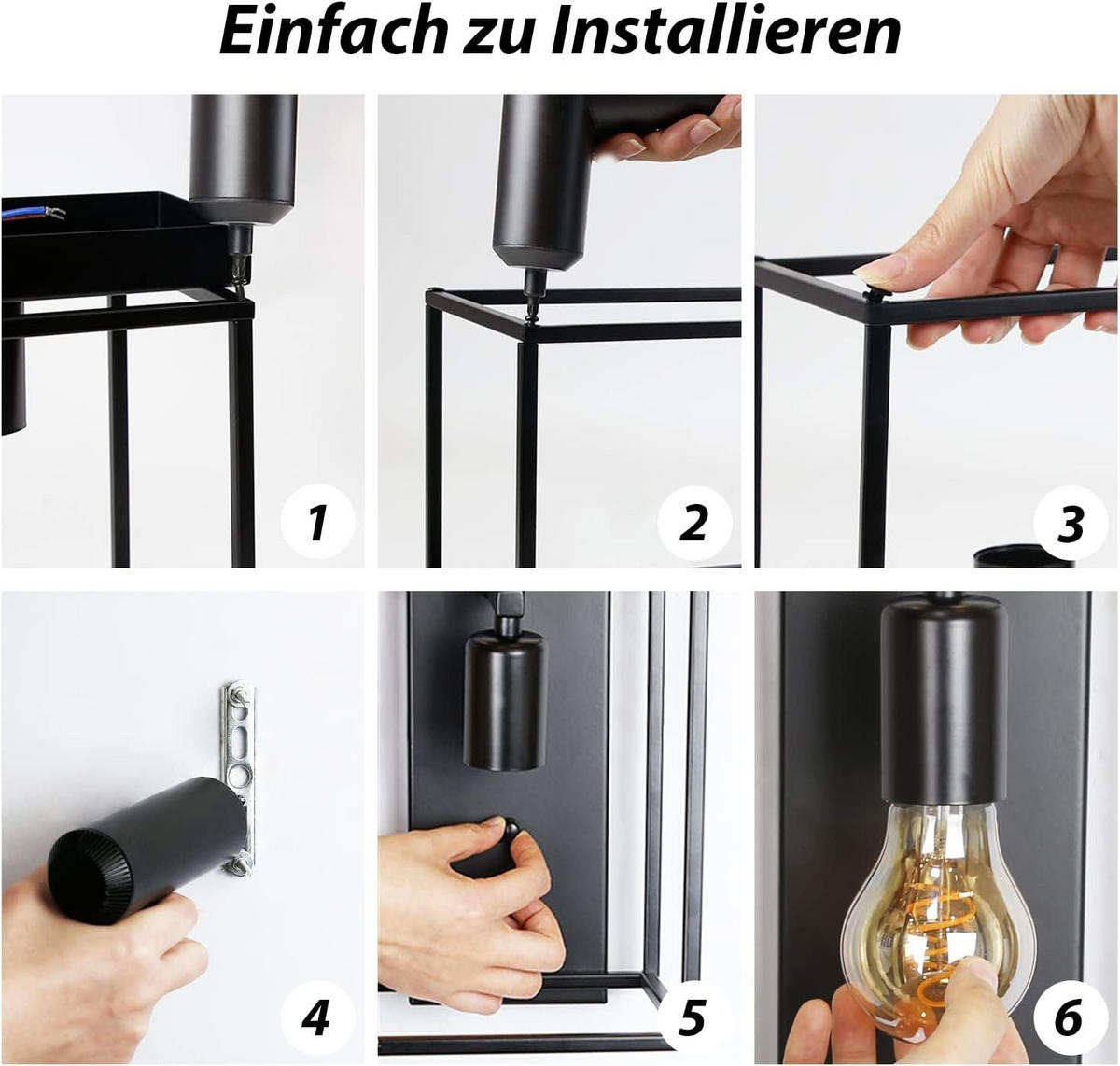 Einfach zu Installieren

1

2

3

4

5

6