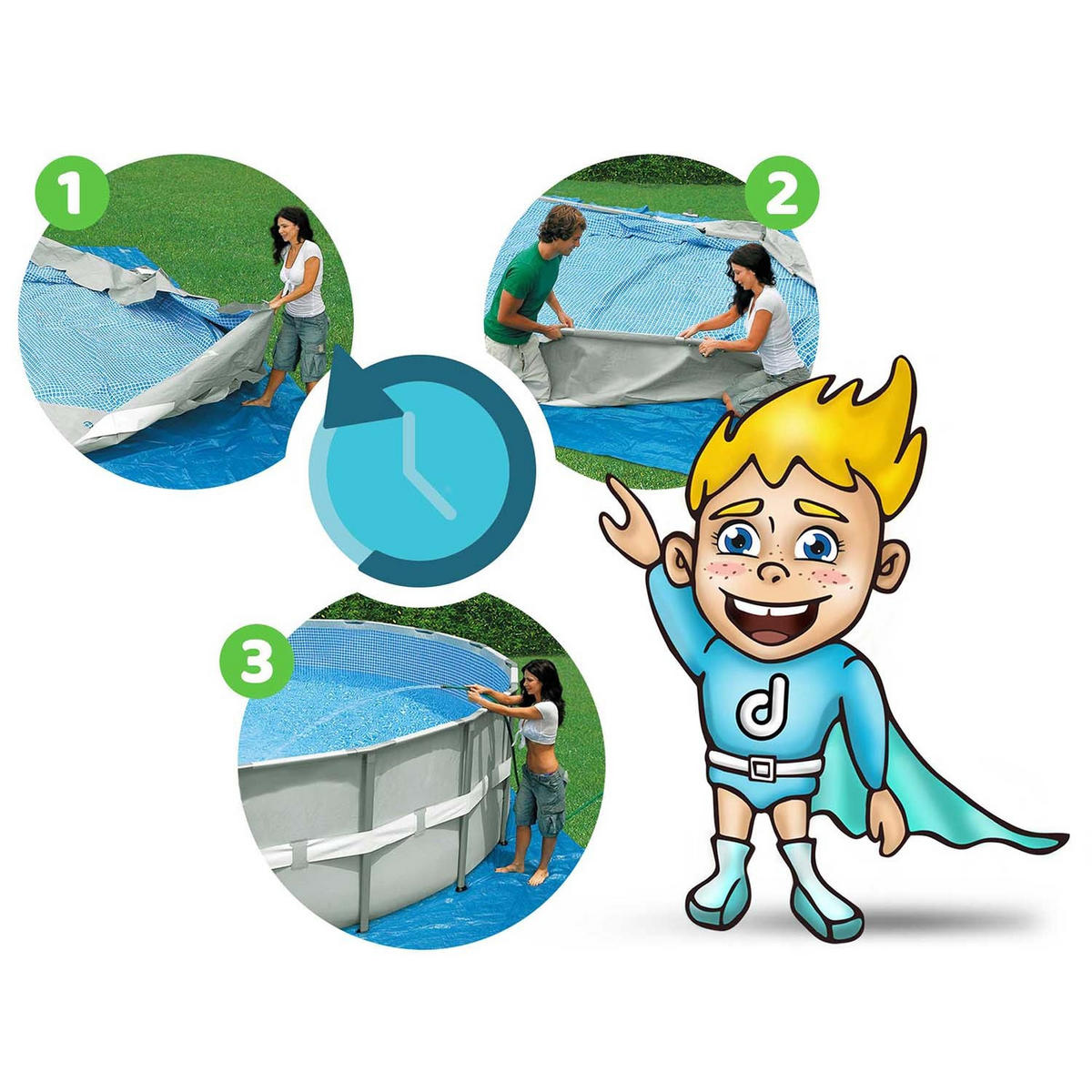 1

2

3

d