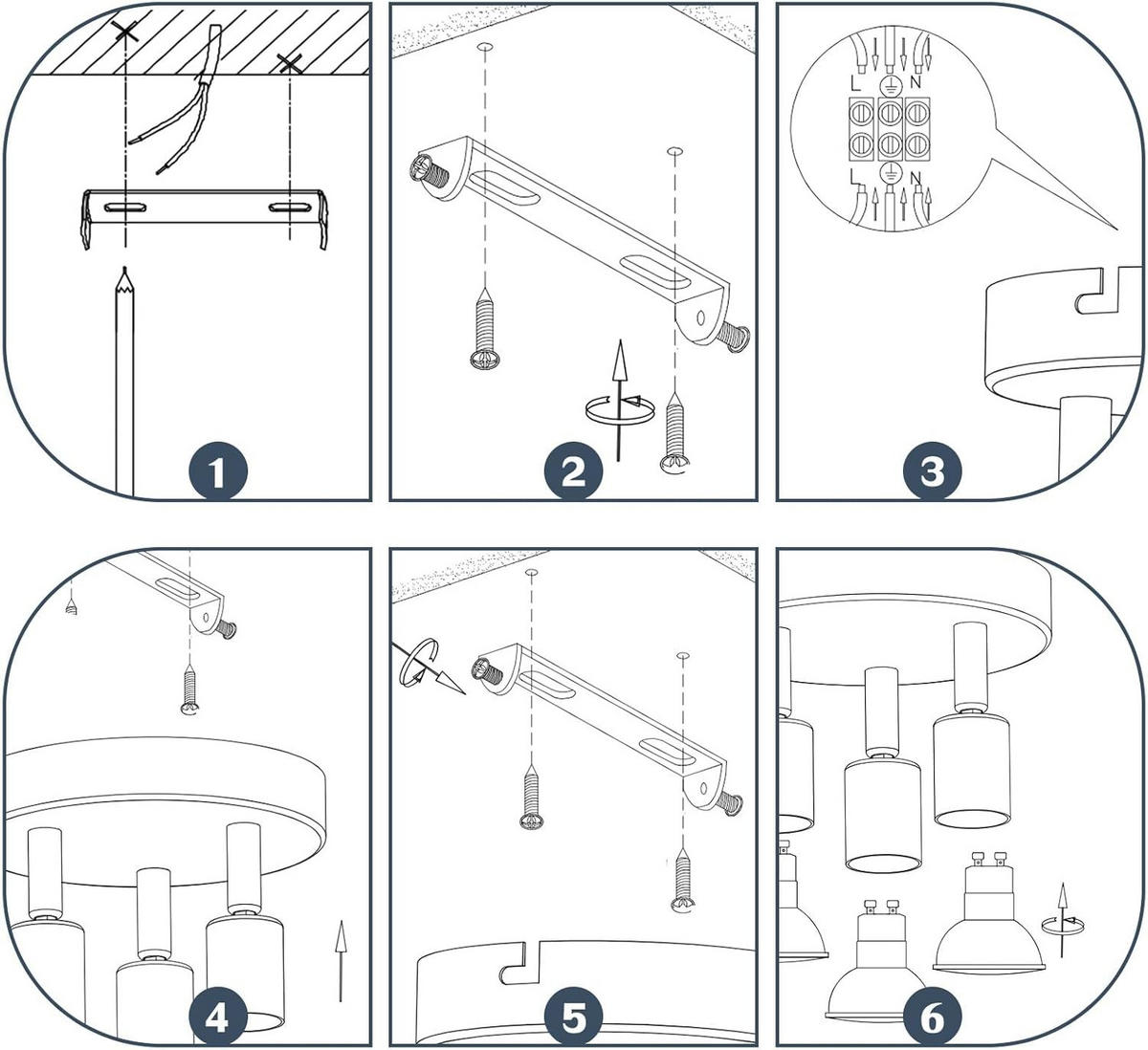 1
2
L
N
L
N
3
4
5
6