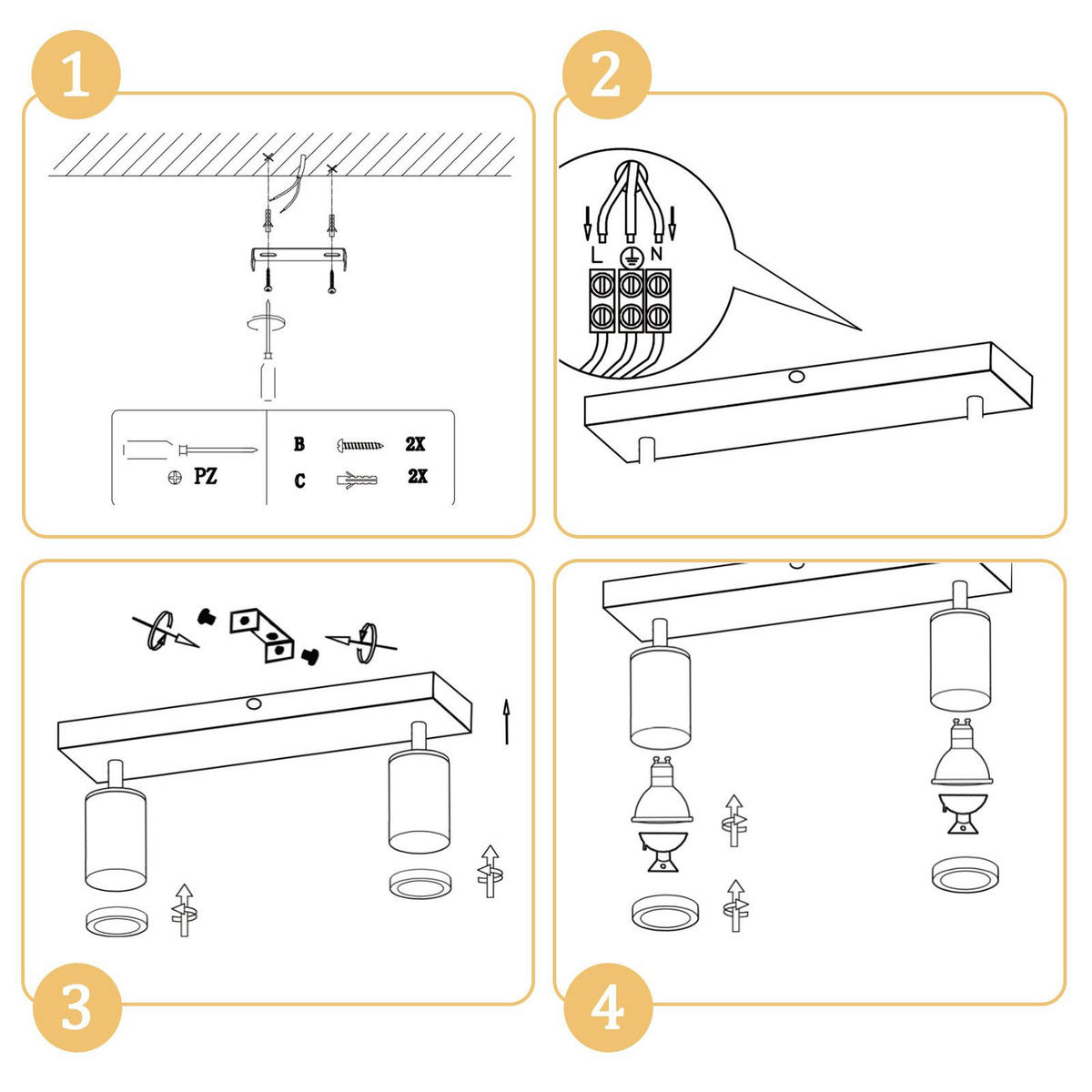 1

PZ

B 2X

C 2X

2

L N

3

4