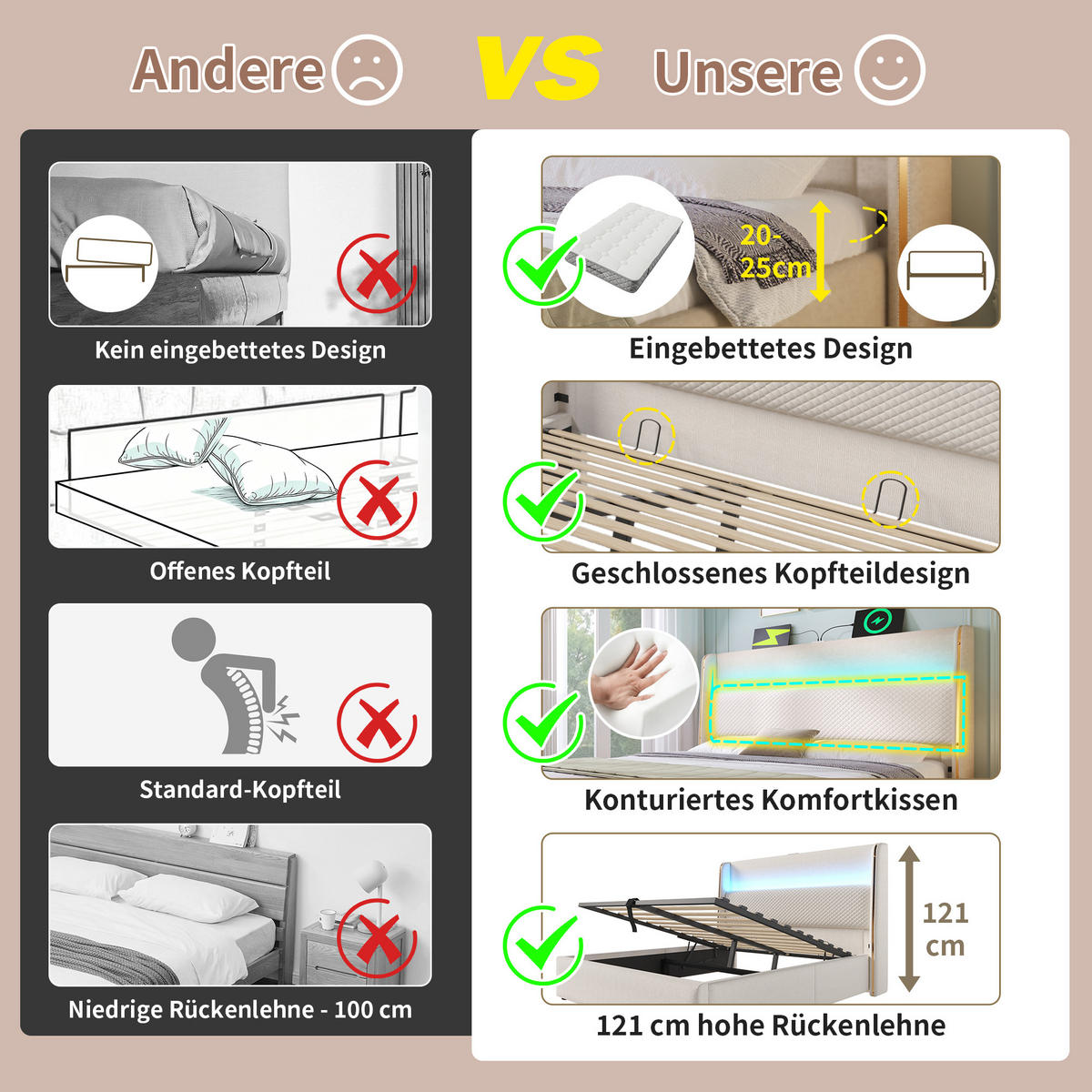 Andere VS Unsere

Kein eingebettetes Design

Offenes Kopfteil

Standard-Kopfteil

Niedrige Rückenlehne - 100 cm

20-25cm

Eingebettetes Design

Geschlossenes Kopfteildesign

Konturiertes Komfortkissen

121 cm

121 cm hohe Rückenlehne