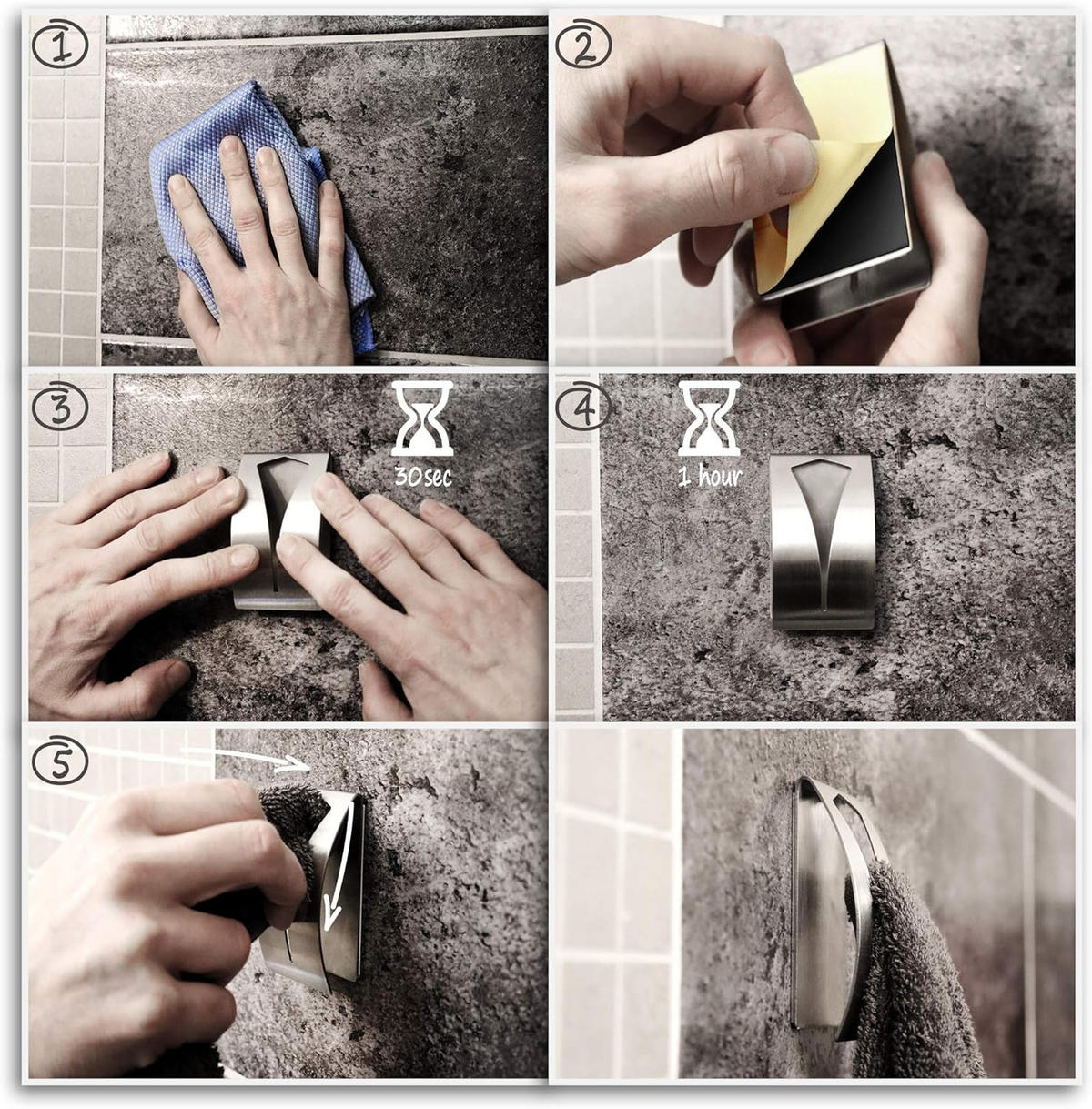 1

2

3

30sec

4

1 hour

5