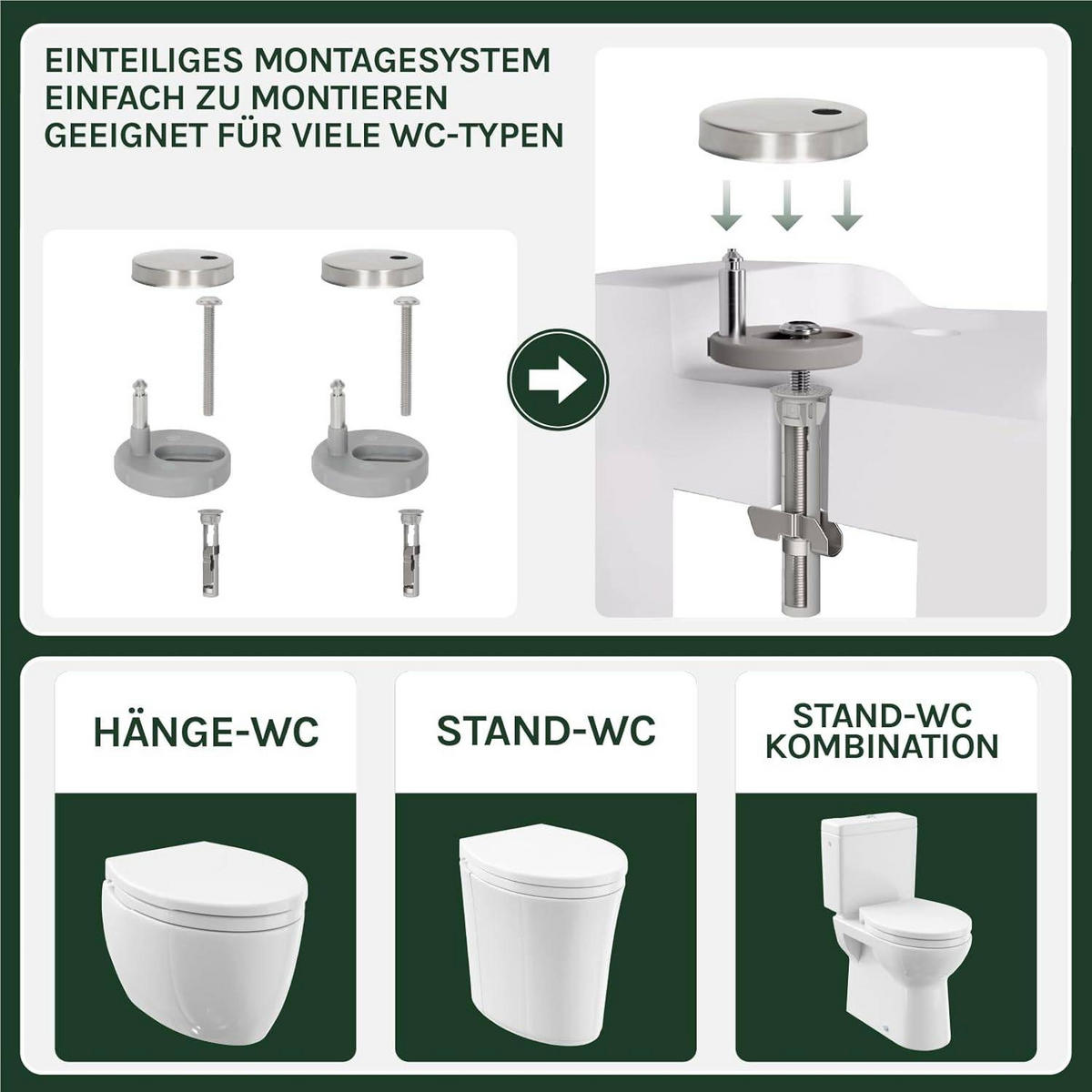 EINTEILIGES MONTAGESYSTEM
EINFACH ZU MONTIEREN
GEEIGNET FÜR VIELE WC-TYPEN

HÄNGE-WC

STAND-WC

STAND-WC KOMBINATION