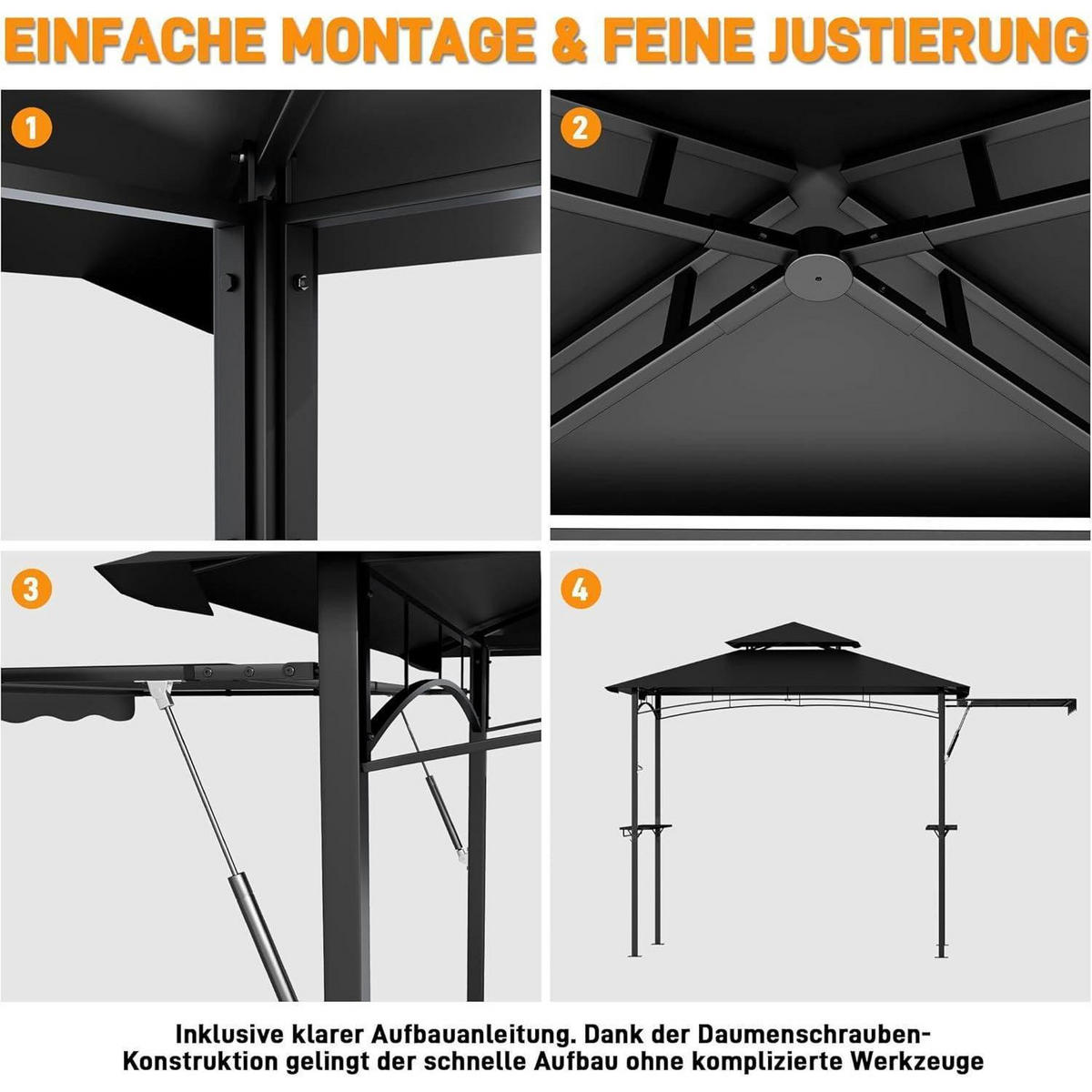 EINFACHE MONTAGE & FEINE JUSTIERUNG

1

2

3

4

Inklusive klarer Aufbauanleitung. Dank der Daumenschrauben-Konstruktion gelingt der schnelle Aufbau ohne komplizierte Werkzeuge