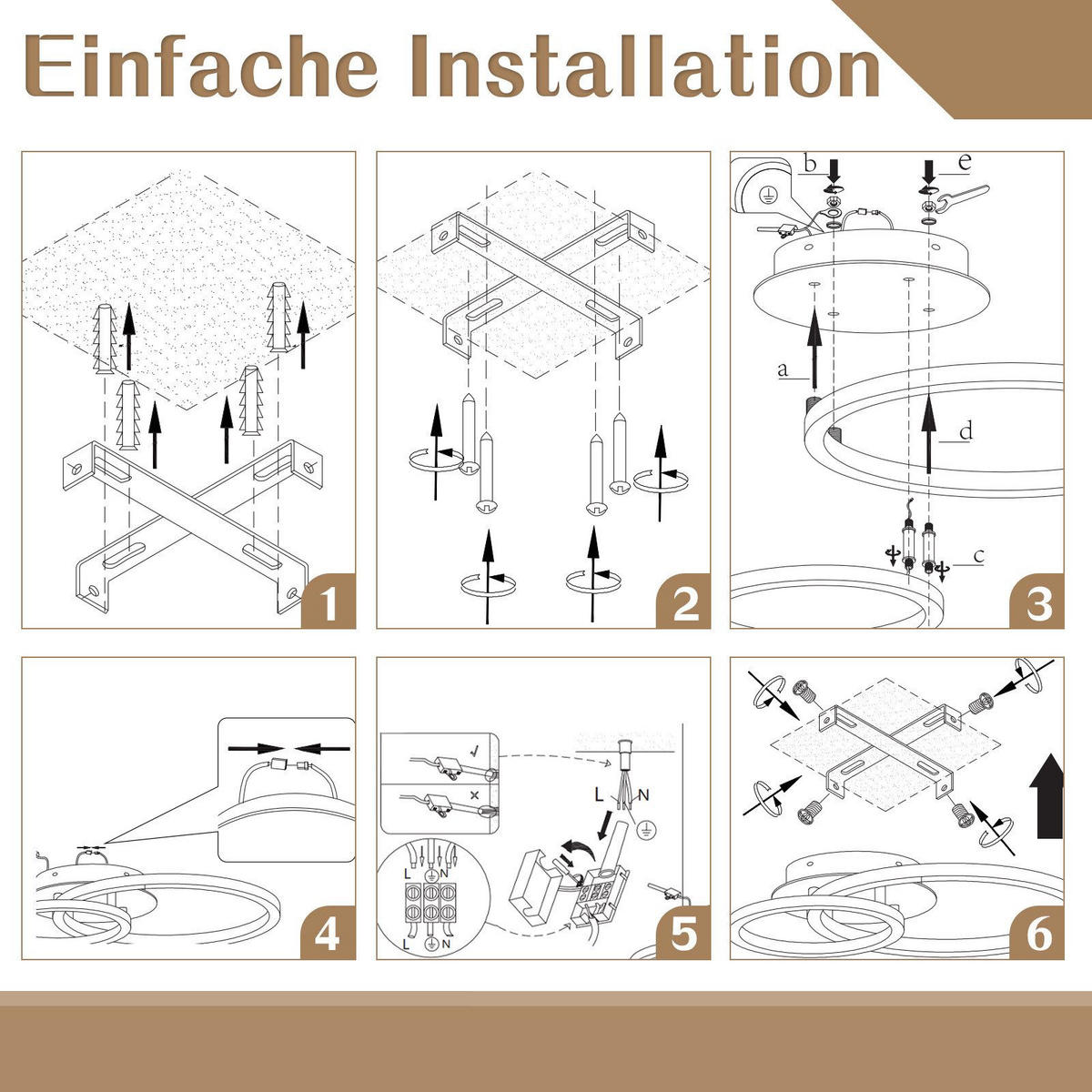 Einfache Installation

1

2

b
e
a
d
c
3

4

L
N
L N
L N
5

6