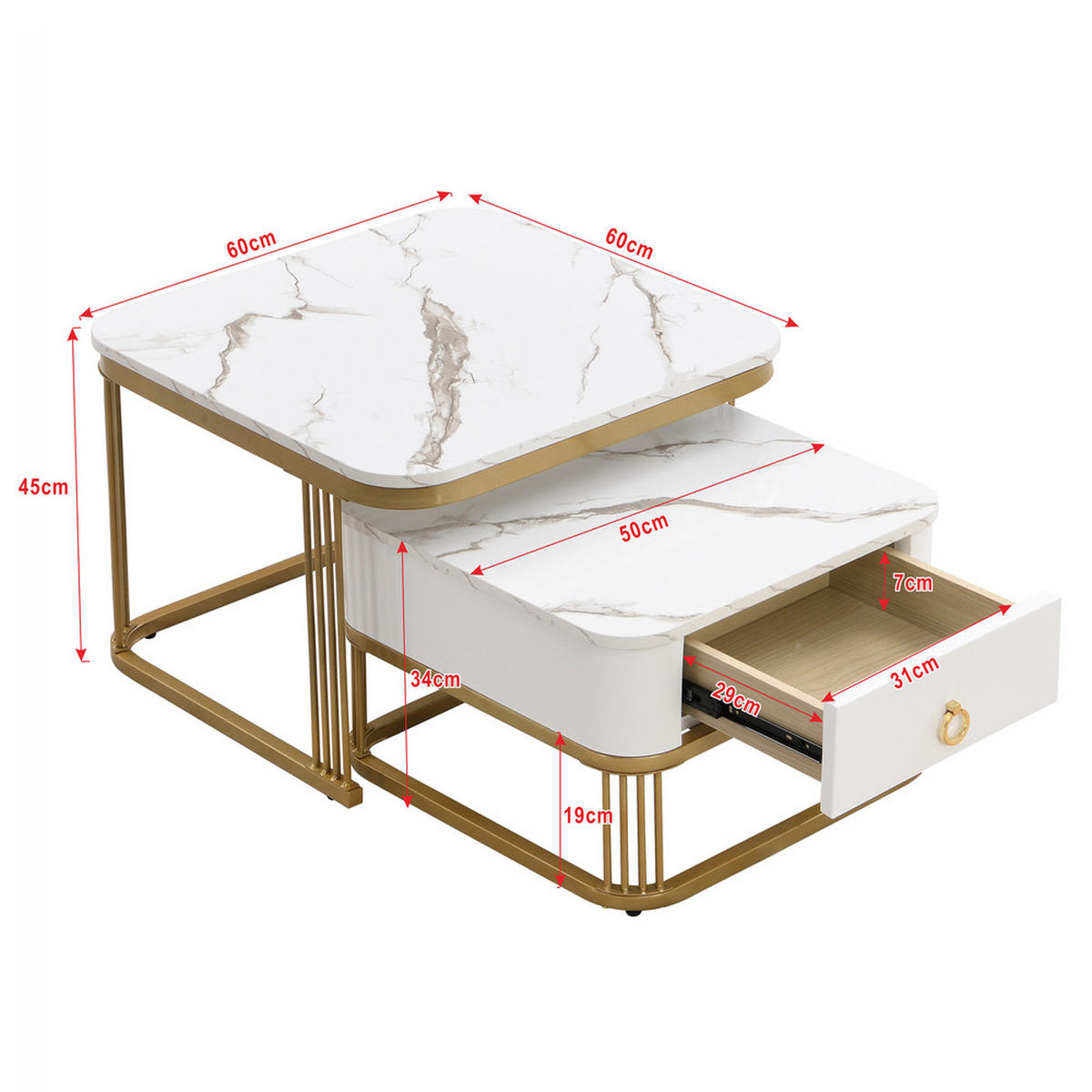 60cm
60cm
45cm
50cm
7cm
34cm
29cm
31cm
19cm