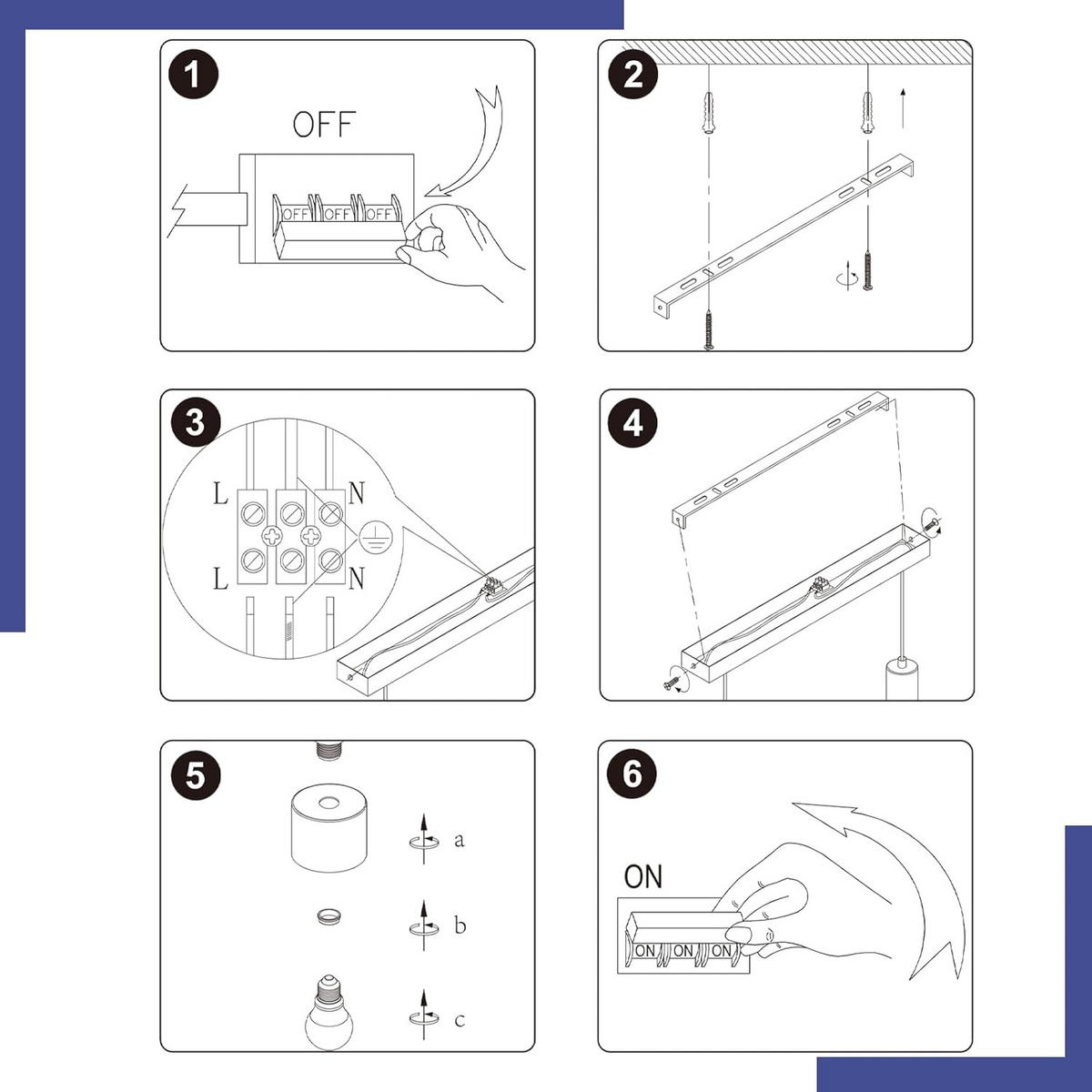 1

OFF

OFF OFF OFF

2

3

L N

L N

4

5

a

b

c

6

ON

ON ON ON