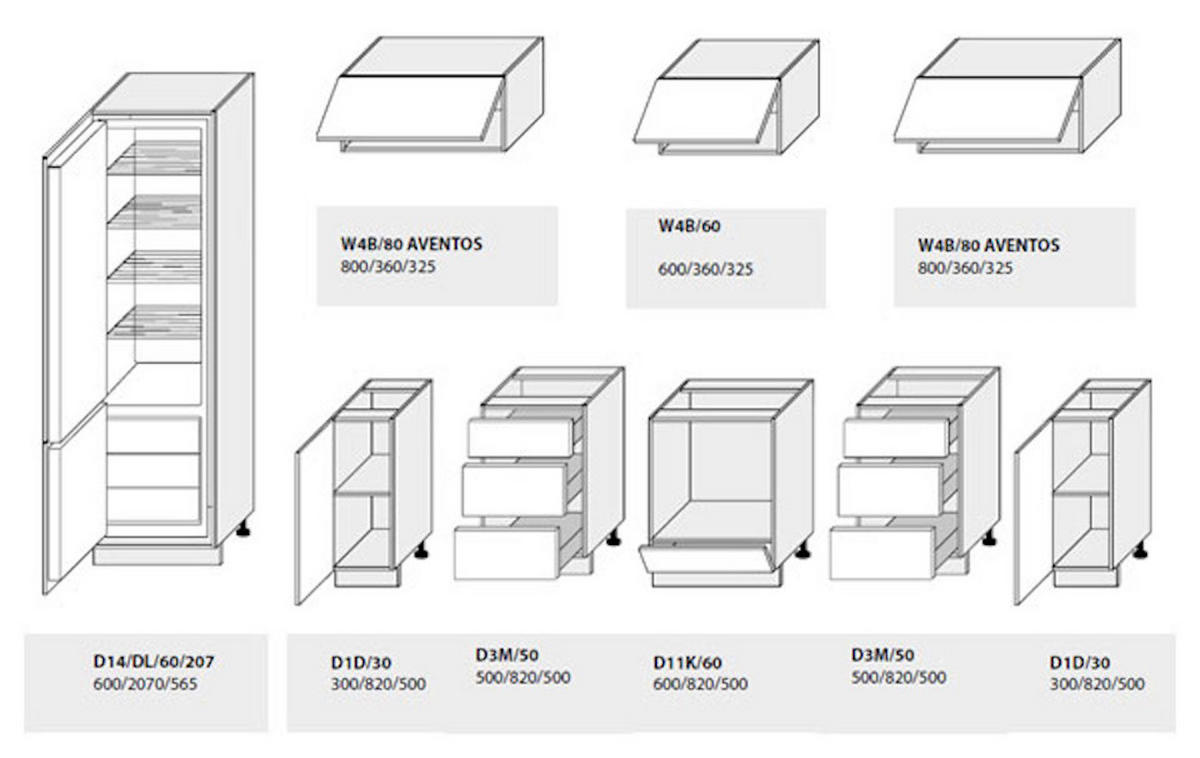 W4B/80 AVENTOS
800/360/325

W4B/60
600/360/325

W4B/80 AVENTOS
800/360/325

D14/DL/60/207
600/2070/565

D1D/30
300/820/500

D3M/50
500/820/500

D11K/60
600/820/500

D3M/50
500/820/500

D1D/30
300/820/500