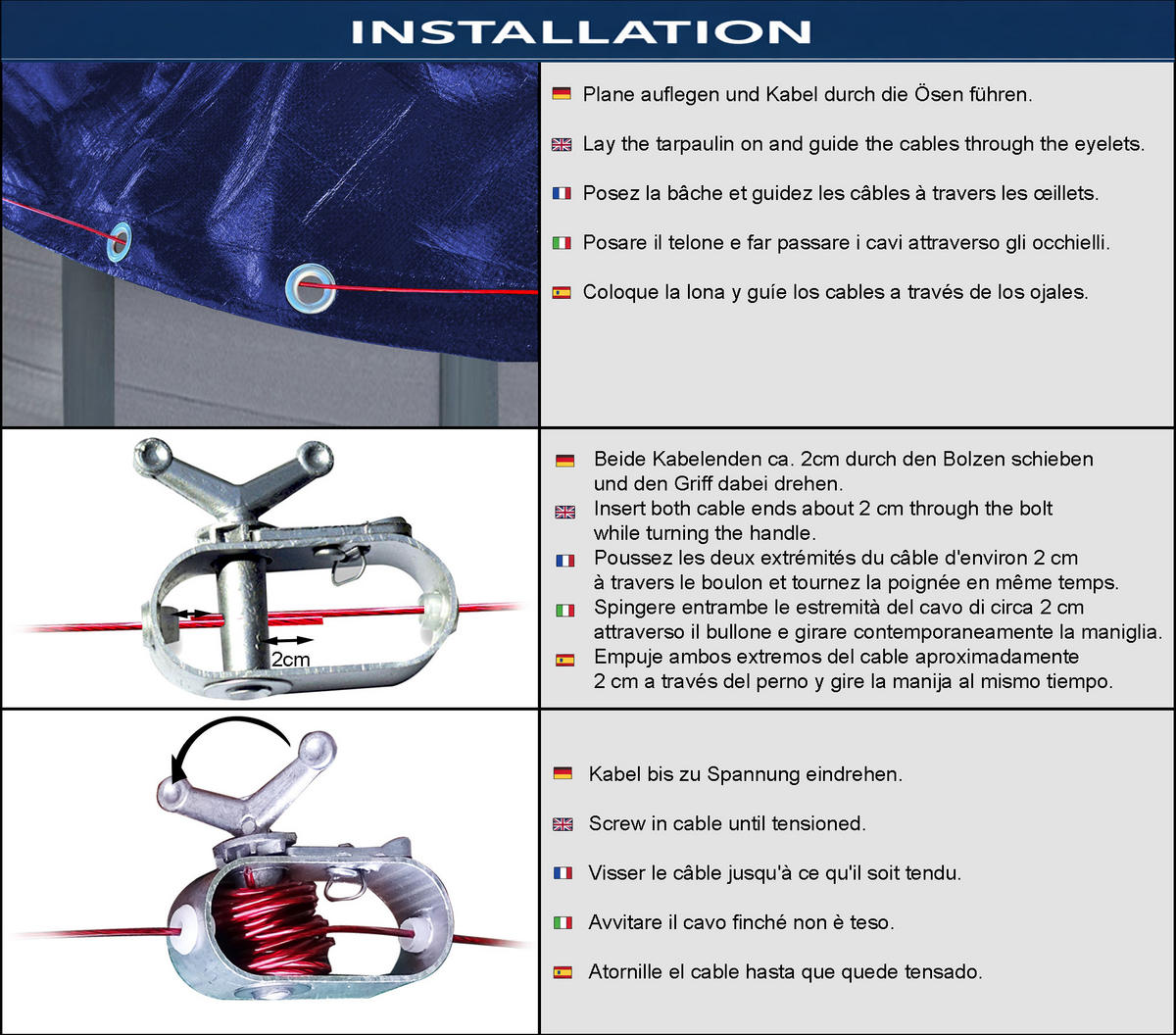 INSTALLATION

Plane auflegen und Kabel durch die Ösen führen.

Lay the tarpaulin on and guide the cables through the eyelets.

Posez la bâche et guidez les câbles à travers les œillets.

Posare il telone e far passare i cavi attraverso gli occhielli.

Coloque la lona y guíe los cables a través de los ojales.

2cm

Beide Kabelenden ca. 2cm durch den Bolzen schieben und den Griff dabei drehen.

Insert both cable ends about 2 cm through the bolt while turning the handle.

Poussez les deux extrémités du câble d'environ 2 cm à travers le boulon et tournez la poignée en même temps.

Spingere entrambe le estremità del cavo di circa 2 cm attraverso il bullone e girare contemporaneamente la maniglia.

Empuje ambos extremos del cable aproximadamente 2 cm a través del perno y gire la manija al mismo tiempo.

Kabel bis zu Spannung eindrehen.

Screw in cable until tensioned.

Visser le câble jusqu'à ce qu'il soit tendu.

Avvitare il cavo finché non è teso.

Atornille el cable hasta que quede tensado.