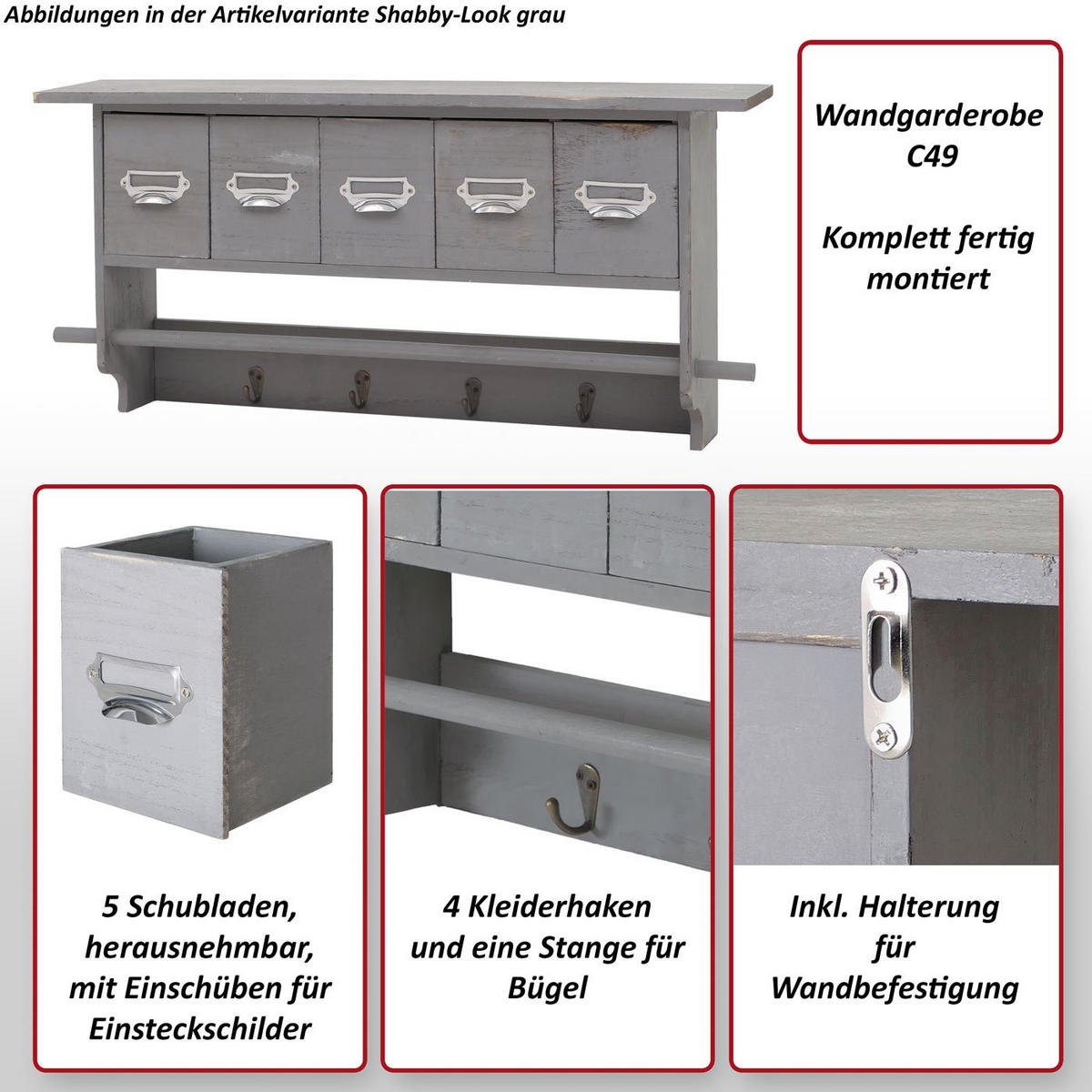 Abbildungen in der Artikelvariante Shabby-Look grau

Wandgarderobe C49

Komplett fertig montiert

5 Schubladen, herausnehmbar, mit Einschüben für Einsteckschilder

4 Kleiderhaken und eine Stange für Bügel

Inkl. Halterung für Wandbefestigung