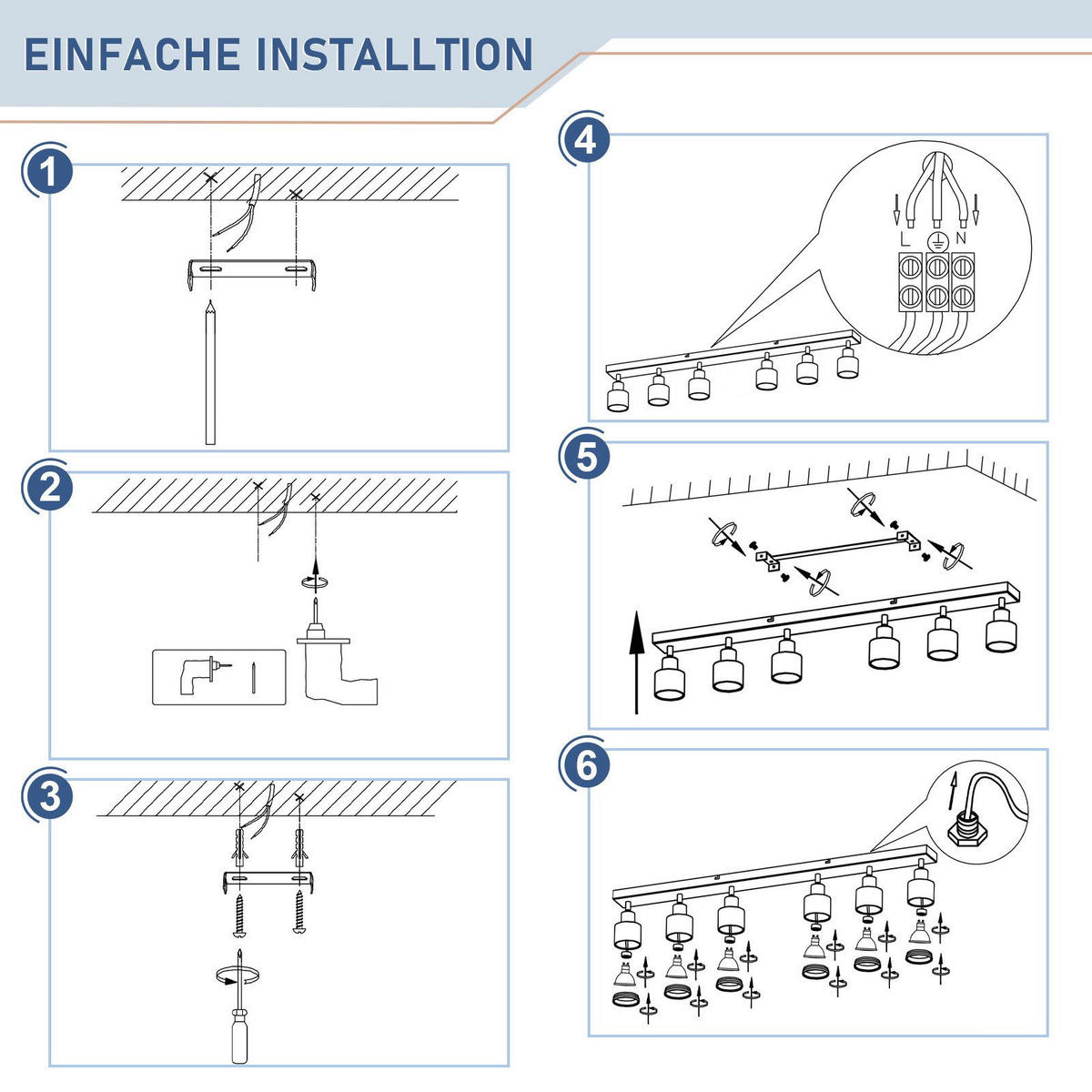 EINFACHE INSTALLTION

1

2

3

4

L N

5

6