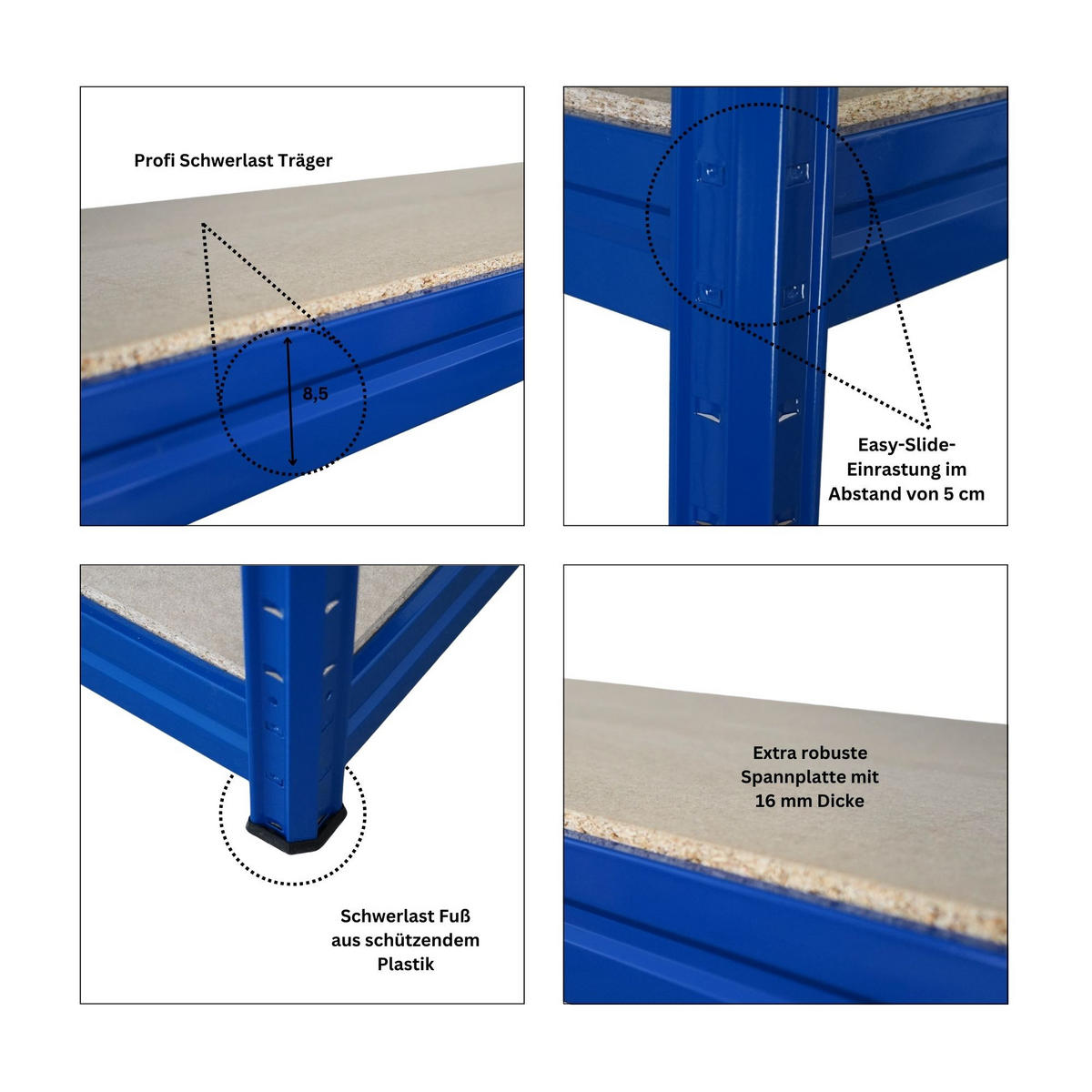 Profi Schwerlast Träger

8,5

Easy-Slide-Einrastung im Abstand von 5 cm

Schwerlast Fuß aus schützendem Plastik

Extra robuste Spannplatte mit 16 mm Dicke