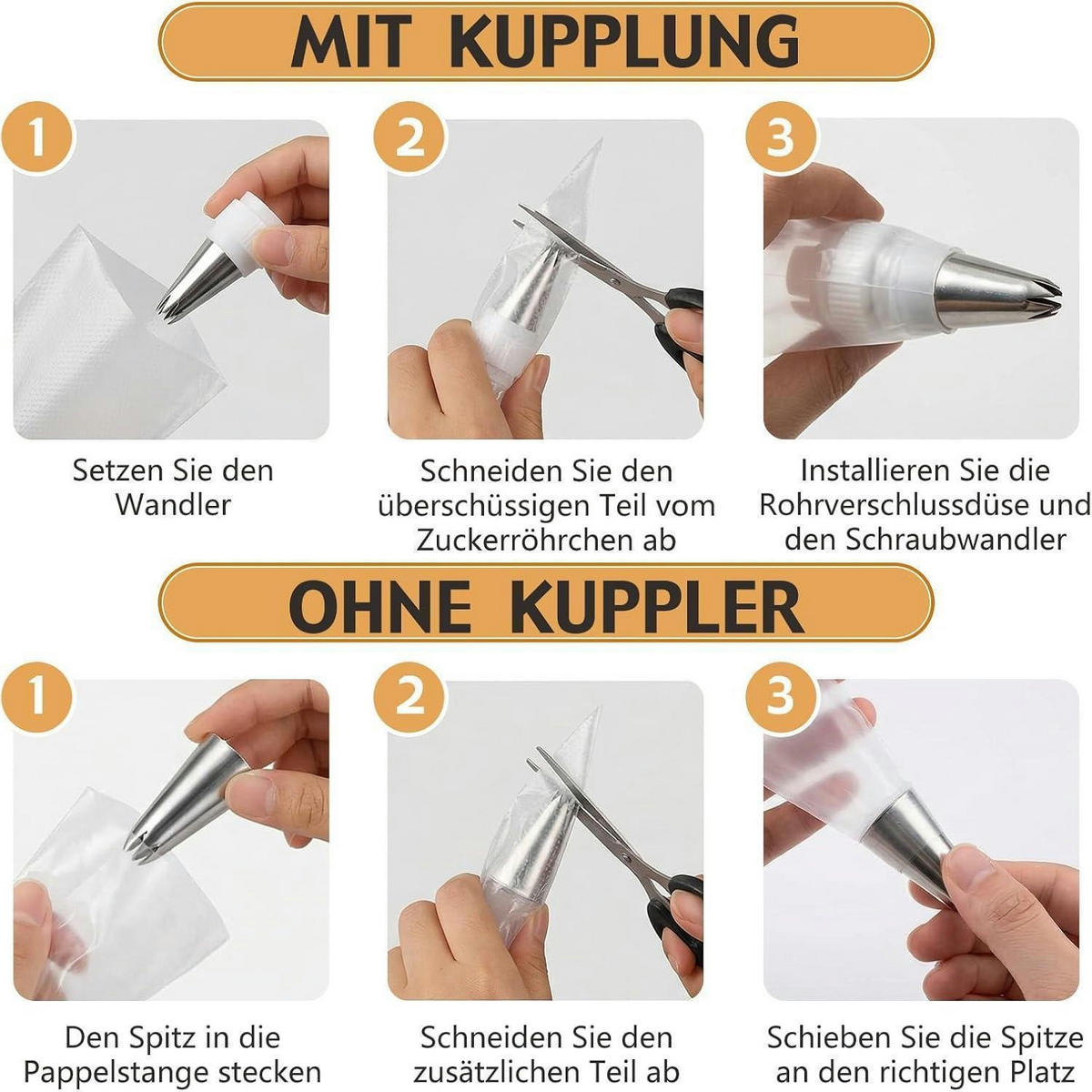 MIT KUPPLUNG

1

Setzen Sie den Wandler

2

Schneiden Sie den überschüssigen Teil vom Zuckerröhrchen ab

3

Installieren Sie die Rohrverschlussdüse und den Schraubwandler

OHNE KUPPLER

1

Den Spitz in die Pappelstange stecken

2

Schneiden Sie den zusätzlichen Teil ab

3

Schieben Sie die Spitze an den richtigen Platz